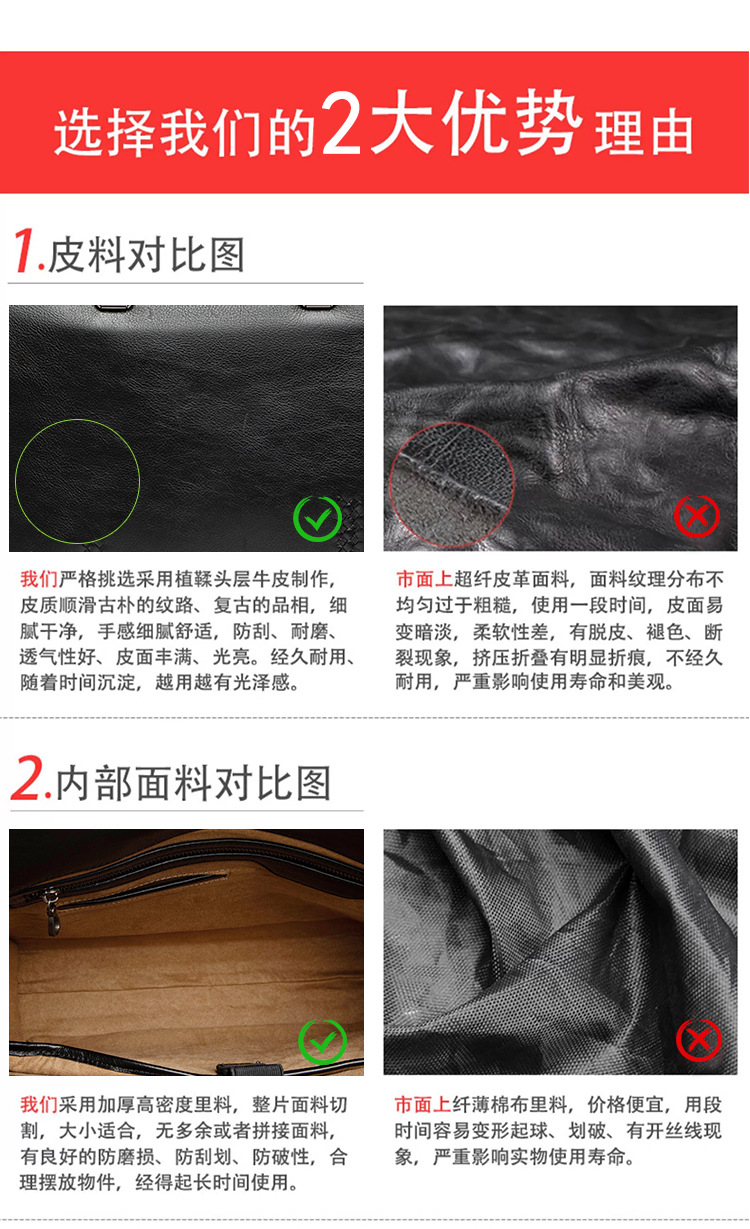 选择我们的2大优势理由

1.皮料对比图

我们严格挑选采用植鞣头层牛皮制作，皮质顺滑古朴的纹路、复古的品相，细腻干净，手感细腻舒适，防刮、耐磨、透气性好、皮面丰满、光亮。经久耐用、随着时间沉淀，越用越有光泽感。

市面上超纤皮革面料，面料纹理分布不均匀过于粗糙，使用一段时间，皮面易变暗淡，柔软性差，有脱皮、褪色、断裂现象，挤压折叠有明显折痕，不经久耐用，严重影响使用寿命和美观。

2.内部面料对比图

我们采用加厚高密度里料，整片面料切割，大小适合，无多余或者拼接面料，有良好的防磨损、防刮划、防破性，合理摆放物件，经得起长时间使用。

市面上纤薄棉布里料，价格便宜，用段时间容易变形起球、划破、有开丝线现象，严重影响实物使用寿命。