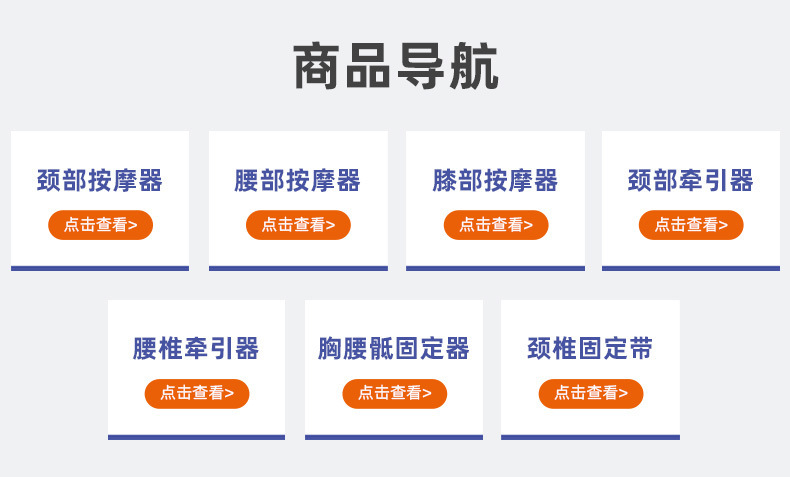 商品导航

颈部按摩器
点击查看>

腰部按摩器
点击查看>

膝部按摩器
点击查看>

颈部牵引器
点击查看>

腰椎牵引器
点击查看>

胸腰骶固定器
点击查看>

颈椎固定带
点击查看>