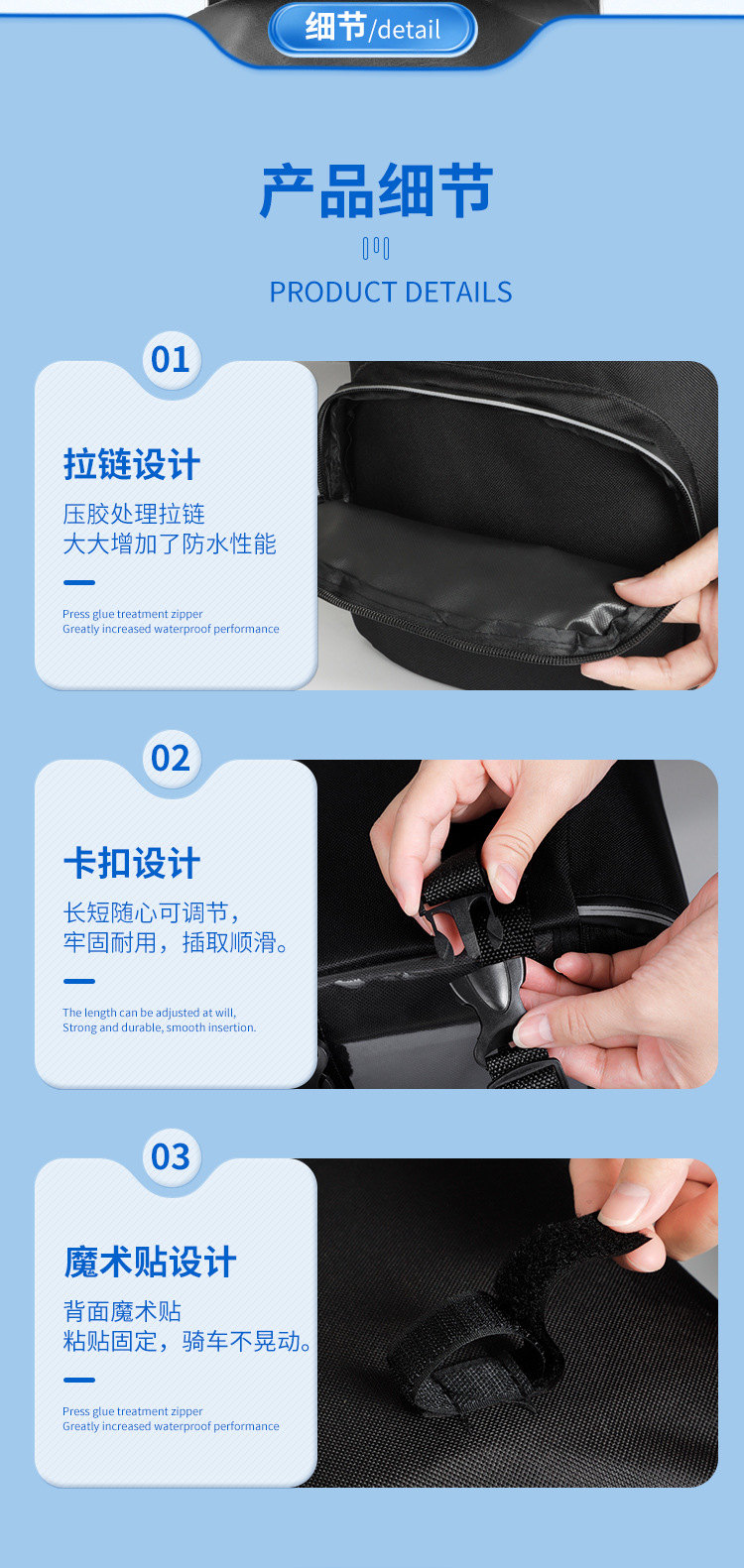 细节/detail

产品细节

PRODUCT DETAILS

01

拉链设计

压胶处理拉链
大大增加了防水性能

Press glue treatment zipper
Greatly increased waterproof performance

02

卡扣设计

长短随心可调节，
牢固耐用，插取顺滑。

The length can be adjusted at will,
Strong and durable, smooth insertion.

03

魔术贴设计

背面魔术贴
粘贴固定，骑车不晃动。

Press glue treatment zipper
Greatly increased waterproof performance