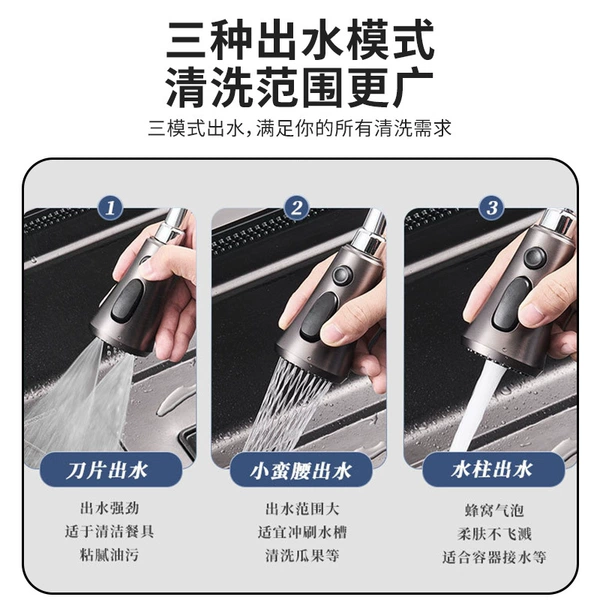 三种出水模式
清洗范围更广

三模式出水，满足你的所有清洗需求

1

刀片出水

出水强劲
适于清洁餐具
粘腻油污

2

小蛮腰出水

出水范围大
适宜冲刷水槽
清洗瓜果等

3

水柱出水

蜂窝气泡
柔肤不飞溅
适合容器接水等