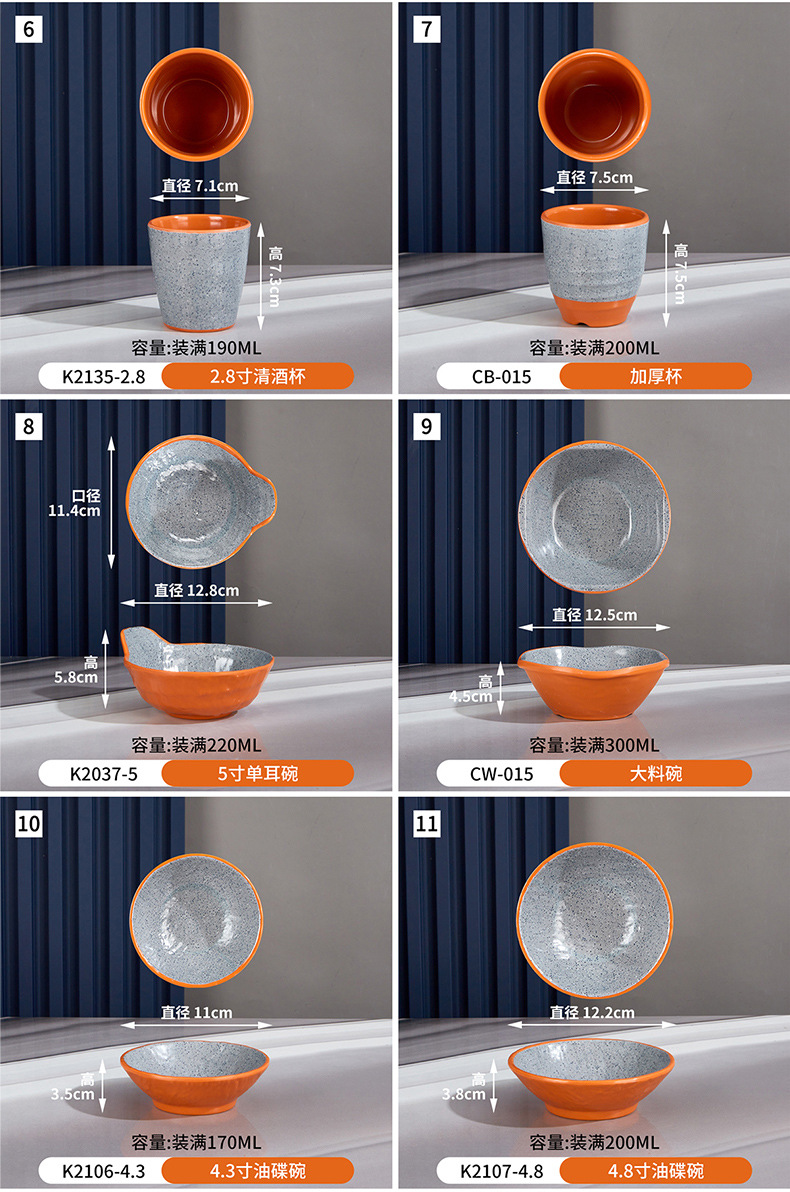 6

直径 7.1cm

高 7.3cm

容量:装满190ML

K2135-2.8 2.8寸清酒杯

7

直径 7.5cm

高 7.5cm

容量:装满200ML

CB-015 加厚杯

8

口径 11.4cm

直径 12.8cm

高 5.8cm

容量:装满220ML

K2037-5 5寸单耳碗

9

直径 12.5cm

高 4.5cm

容量:装满300ML

CW-015 大料碗

10

直径 11cm

高 3.5cm

容量:装满170ML

K2106-4.3 4.3寸油碟碗

11

直径 12.2cm

高 3.8cm

容量:装满200ML

K2107-4.8 4.8寸油碟碗