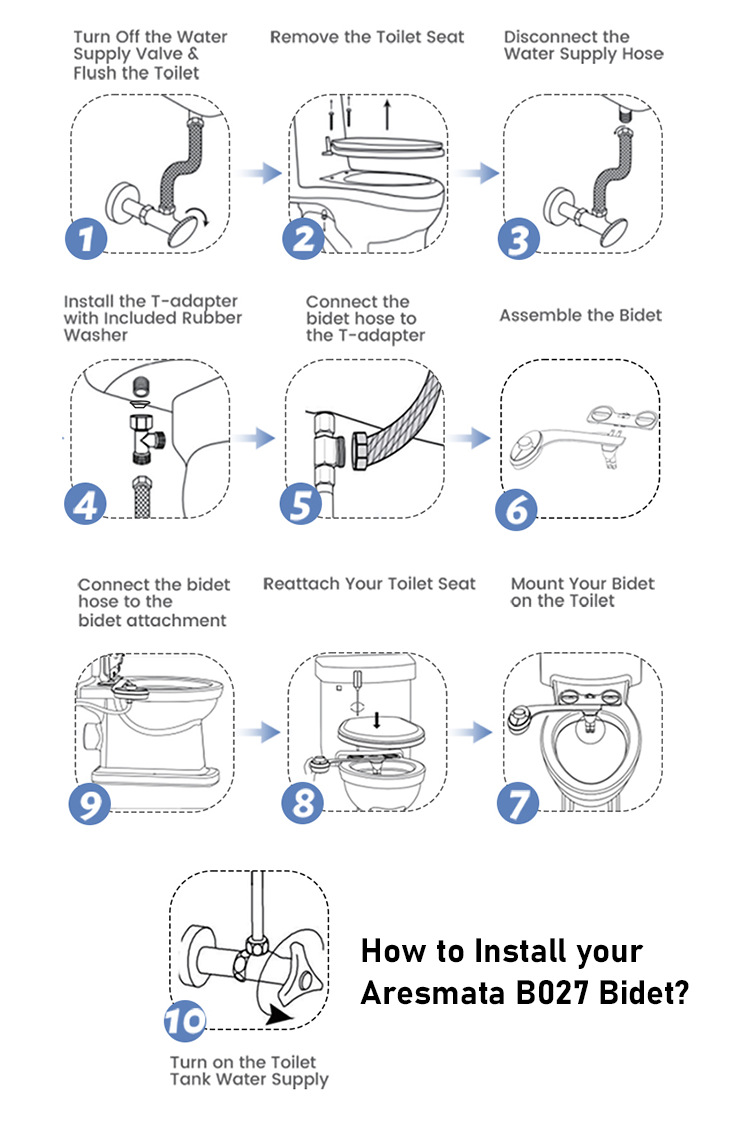 Turn Off the Water Supply Valve & Flush the Toilet

1

Remove the Toilet Seat

2

Disconnect the Water Supply Hose

3

Install the T-adapter with Included Rubber Washer

4

Connect the bidet hose to the T-adapter

5

Assemble the Bidet

6

Connect the bidet hose to the bidet attachment

9

Reattach Your Toilet Seat

8

Mount Your Bidet on the Toilet

7

10

Turn on the Toilet Tank Water Supply

How to Install your Aresmata B027 Bidet?