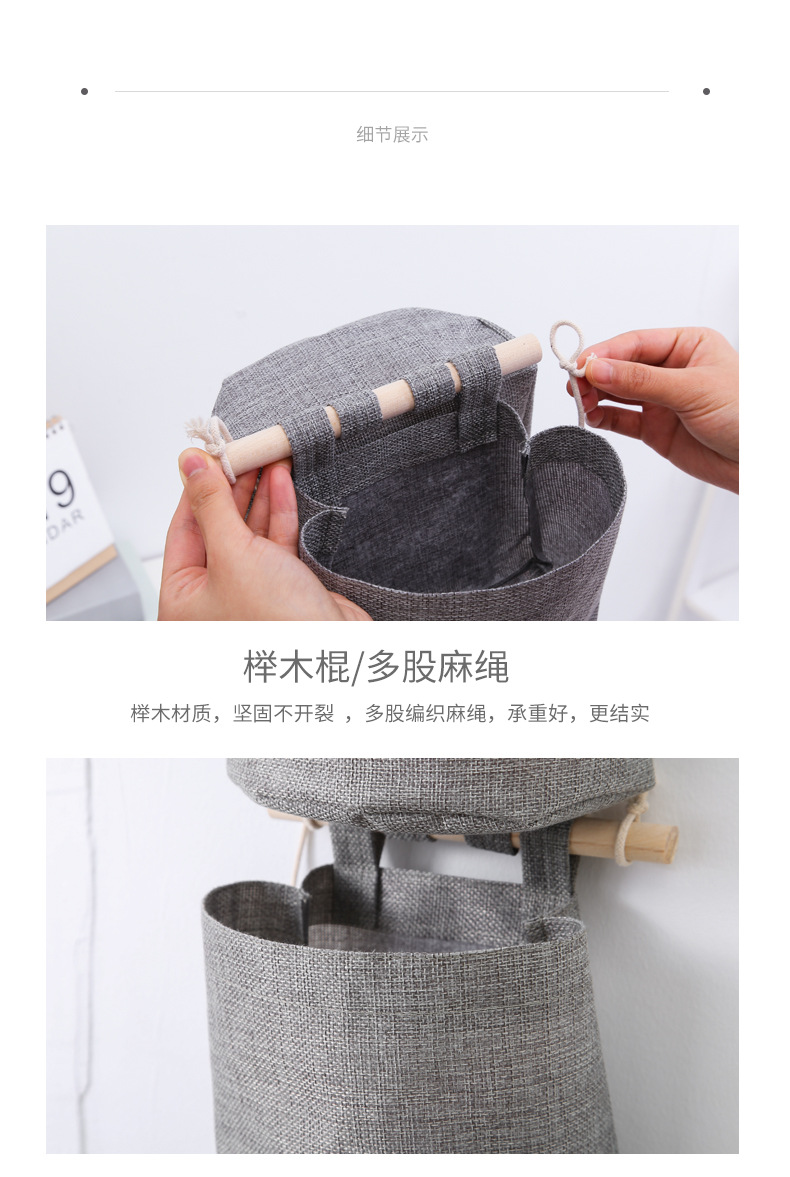 细节展示

9
DAR

榉木棍/多股麻绳

榉木材质，坚固不开裂 ，多股编织麻绳，承重好，更结实