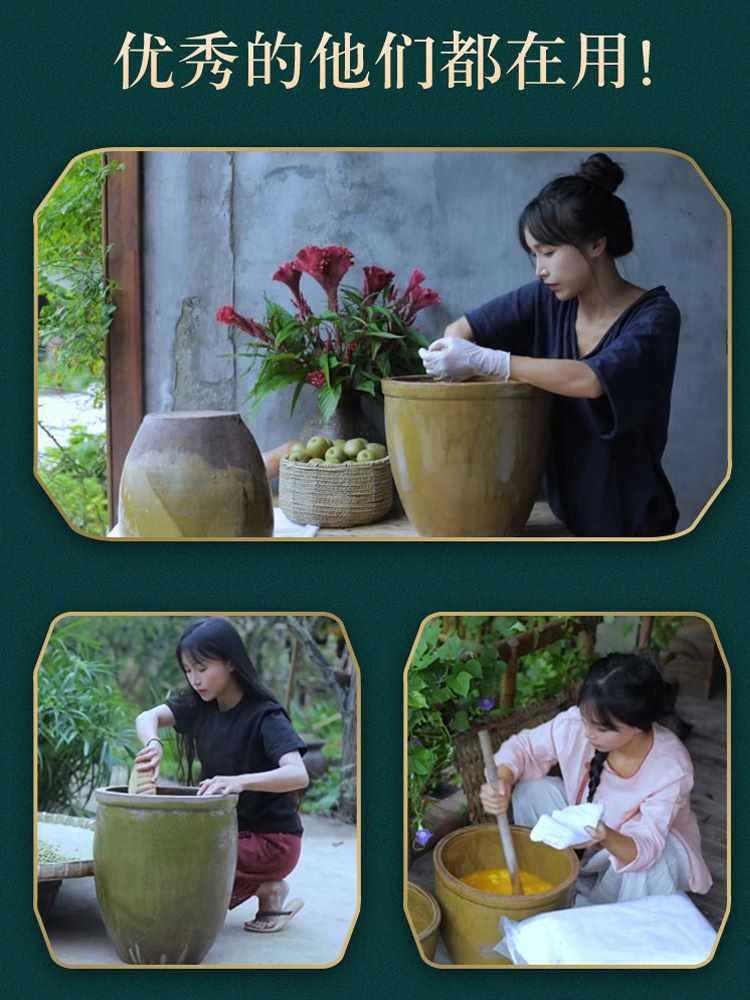 优秀的他们都在用!