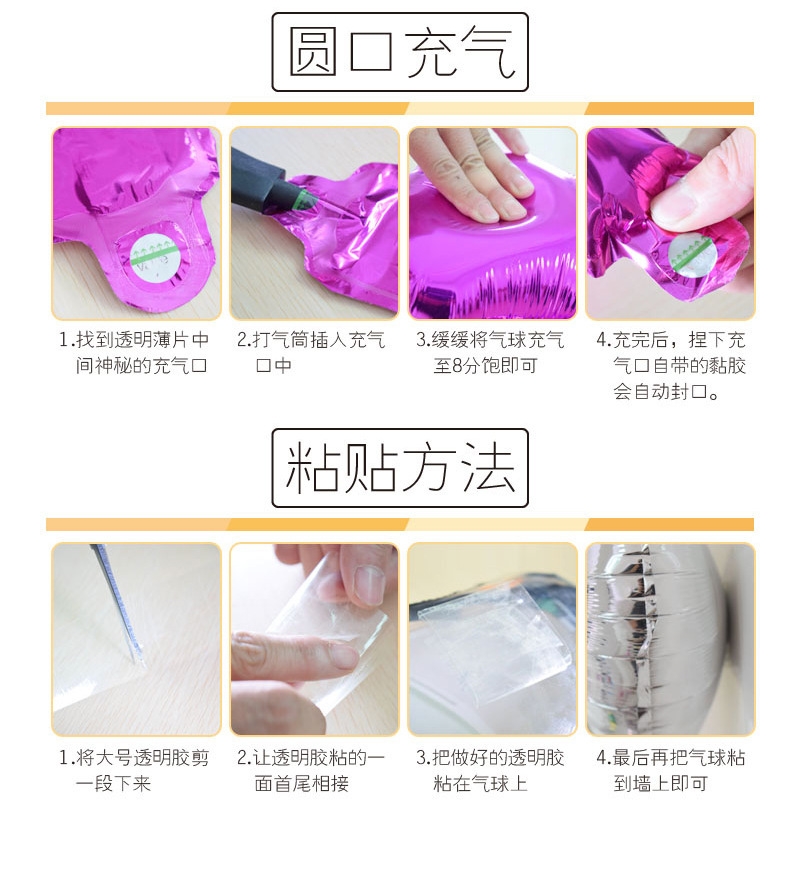 圆口充气

1.找到透明薄片中间神秘的充气口

2.打气筒插入充气口中

3.缓缓将气球充气至8分饱即可

4.充完后，捏下充气口自带的黏胶会自动封口。

粘贴方法

1.将大号透明胶剪一段下来

2.让透明胶粘的一面首尾相接

3.把做好的透明胶粘在气球上

4.最后再把气球粘到墙上即可