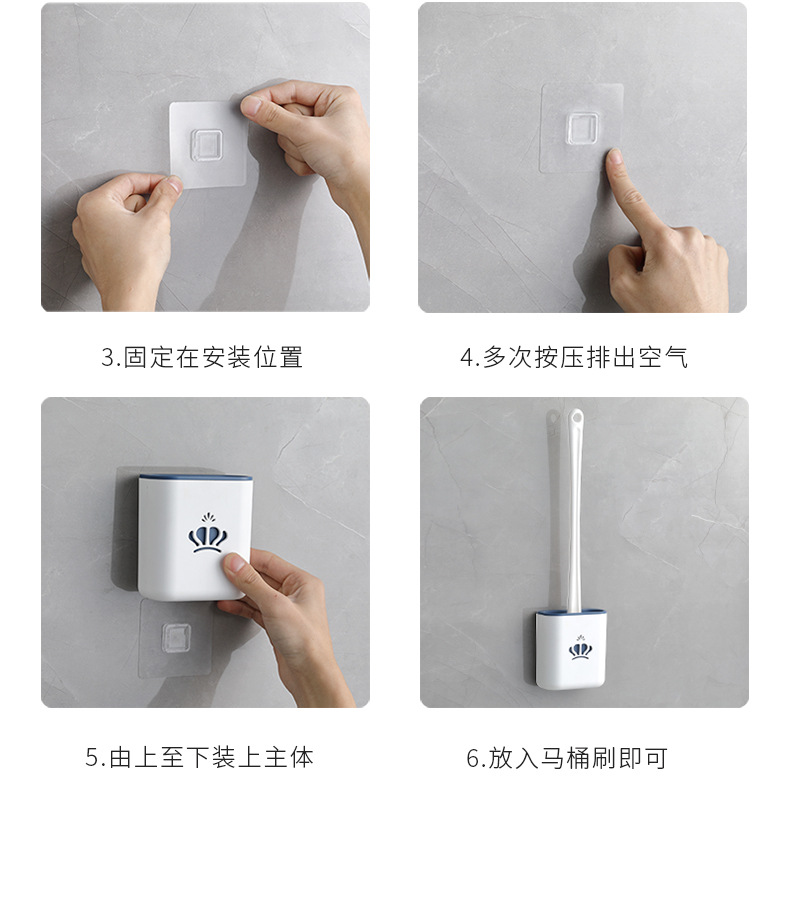 3.固定在安装位置

4.多次按压排出空气

5.由上至下装上主体

6.放入马桶刷即可