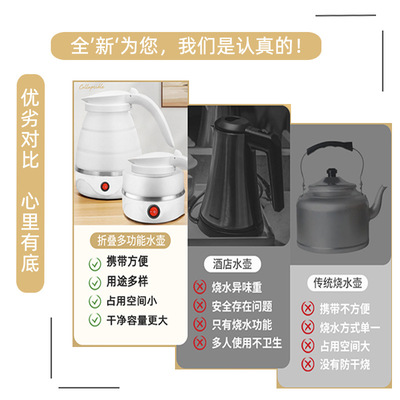 全'新'为您，我们是认真的！

优劣对比 心里有底

Collapsible

折叠多功能水壶

携带方便

用途多样

占用空间小

干净容量更大

酒店水壶

烧水异味重

安全存在问题

只有烧水功能

多人使用不卫生

传统烧水壶

携带不方便

烧水方式单一

占用空间大

没有防干烧