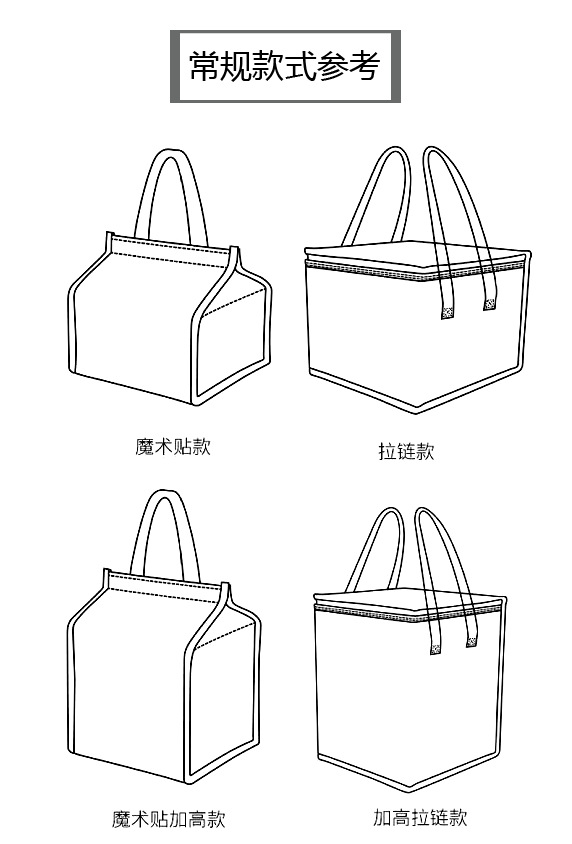 常规款式参考

魔术贴款

拉链款

魔术贴加高款

加高拉链款