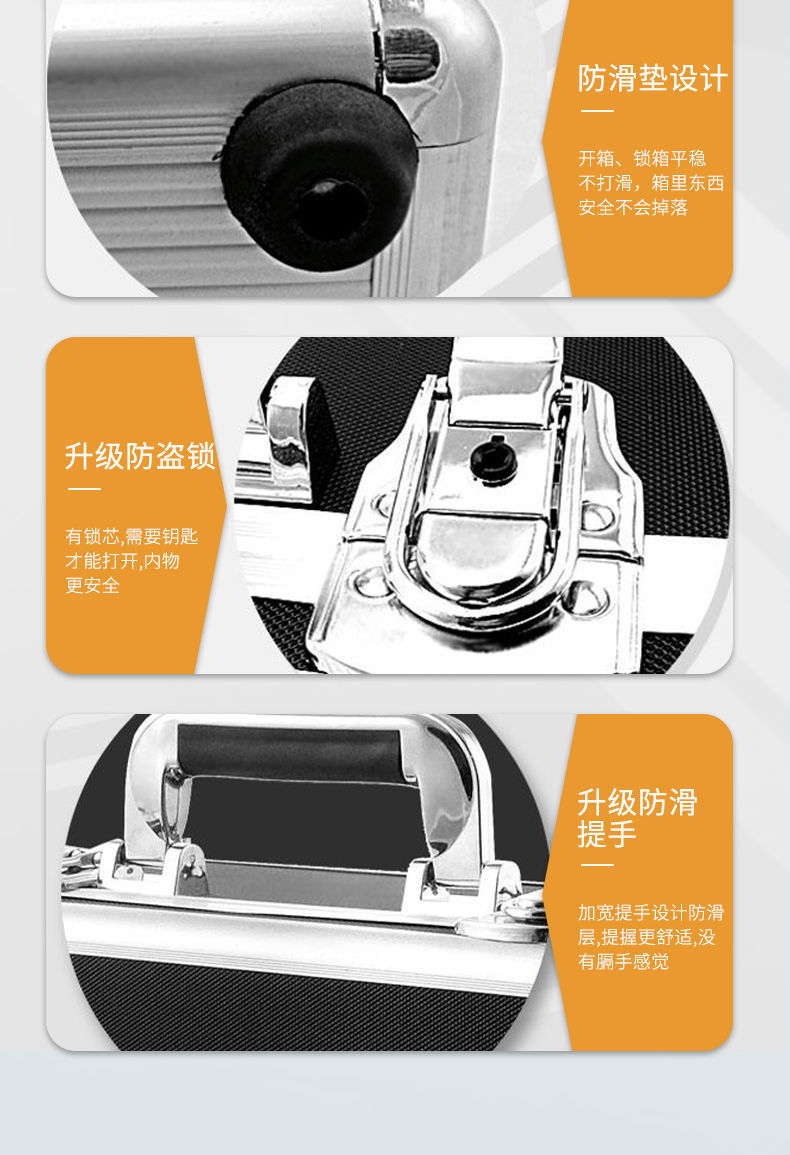 防滑垫设计

开箱、锁箱平稳不打滑，箱里东西安全不会掉落

升级防盗锁

有锁芯,需要钥匙才能打开,内物更安全

升级防滑提手

加宽提手设计防滑层,提握更舒适,没有膈手感觉