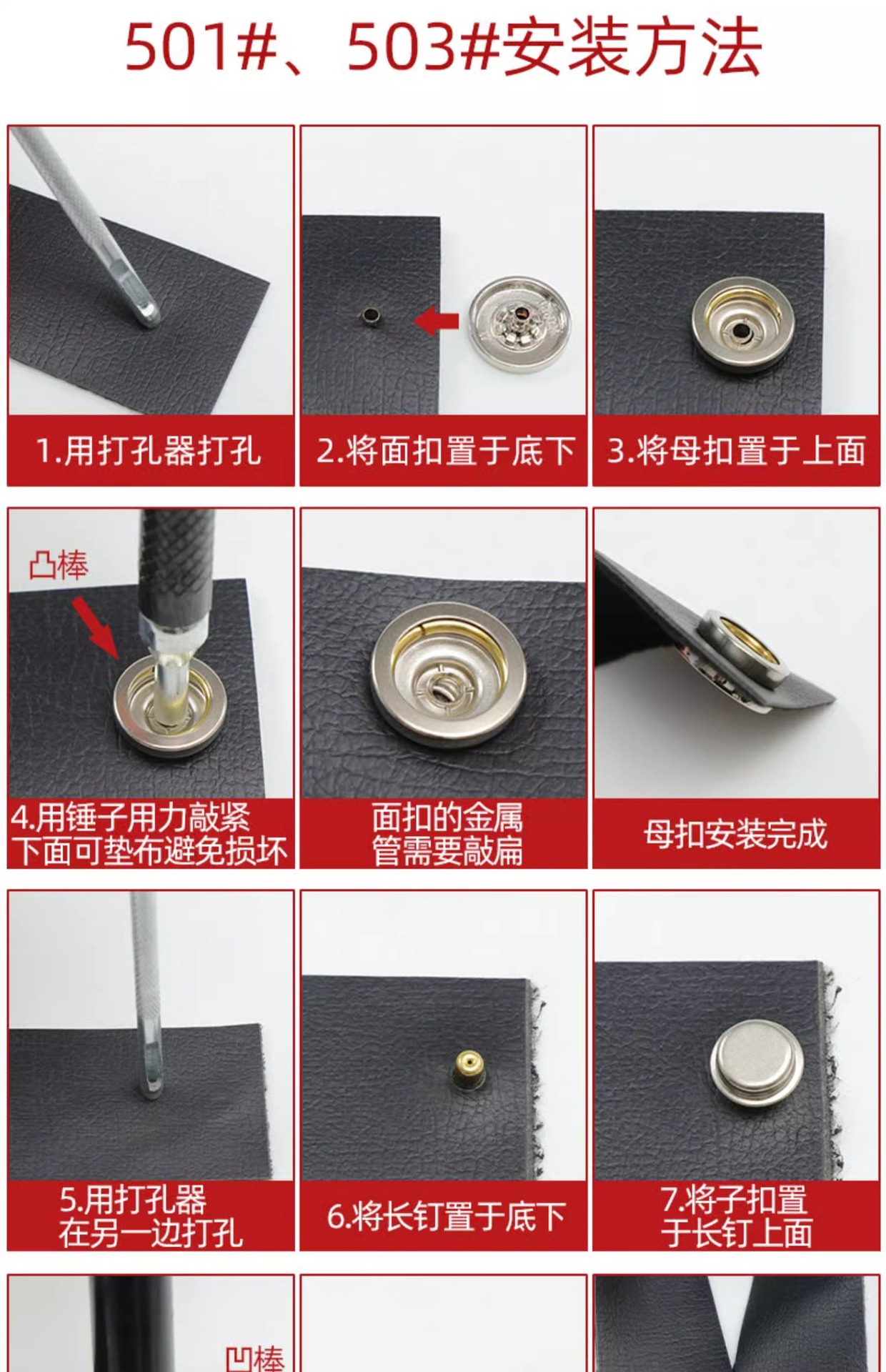 501#、503#安装方法

1.用打孔器打孔

2.将面扣置于底下

3.将母扣置于上面

凸棒

4.用锤子用力敲紧 下面可垫布避免损坏

面扣的金属 管需要敲扁

母扣安装完成

5.用打孔器 在另一边打孔

6.将长钉置于底下

7.将子扣置 于长钉上面

凹棒