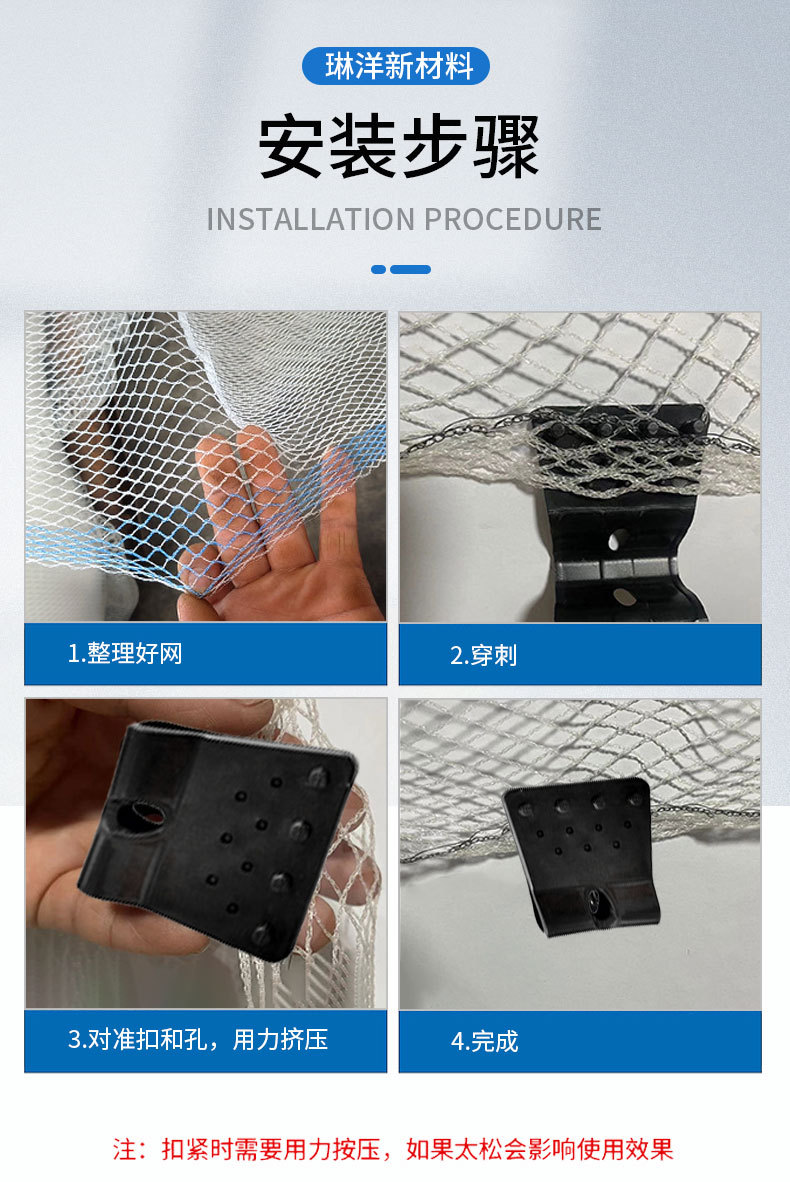 琳洋新材料

安装步骤

INSTALLATION PROCEDURE

1.整理好网

2.穿刺

3.对准扣和孔，用力挤压

4.完成

注：扣紧时需要用力按压，如果太松会影响使用效果