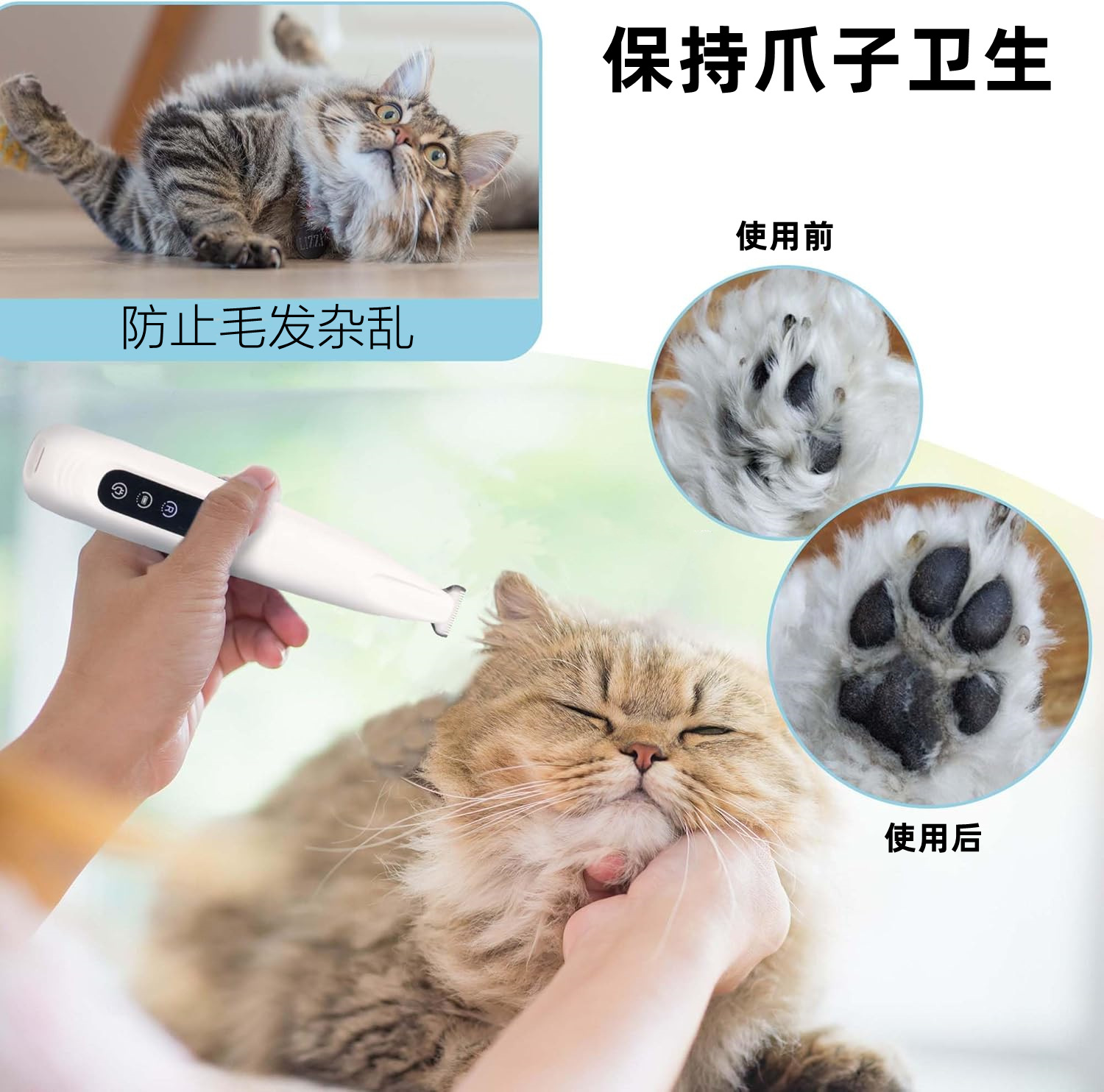 保持爪子卫生

防止毛发杂乱

使用前

使用后