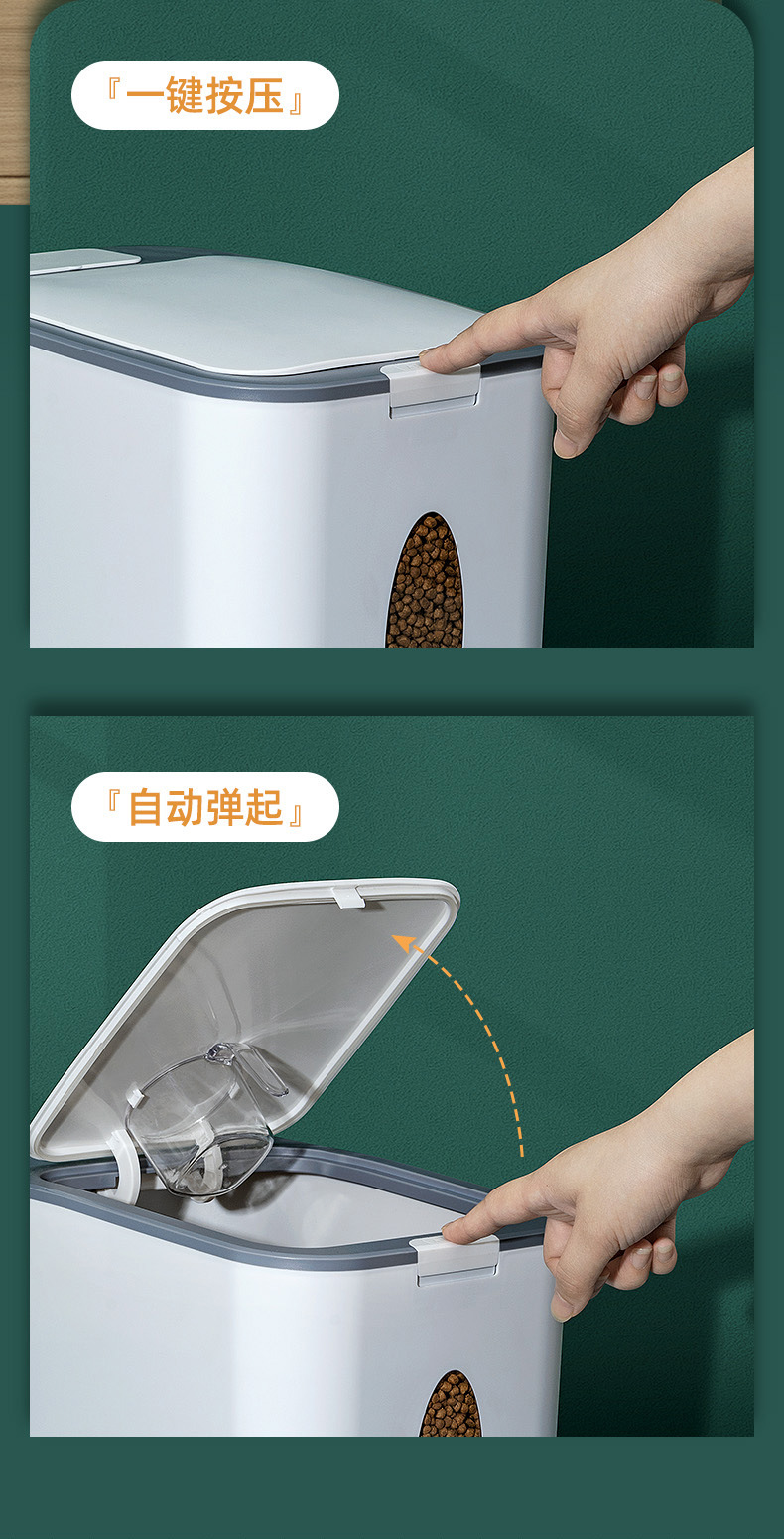 『一键按压』

『自动弹起』