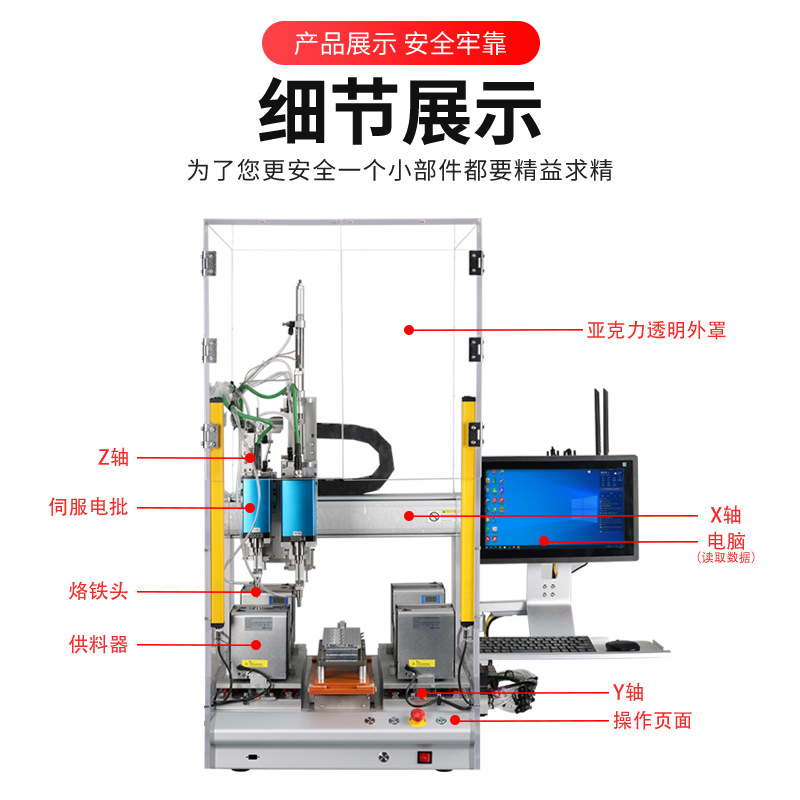 产品展示 安全牢靠

细节展示

为了您更安全一个小部件都要精益求精

亚克力透明外罩

Z轴

伺服电批

X轴

电脑
(读取数据)

烙铁头

供料器

Y轴

操作页面