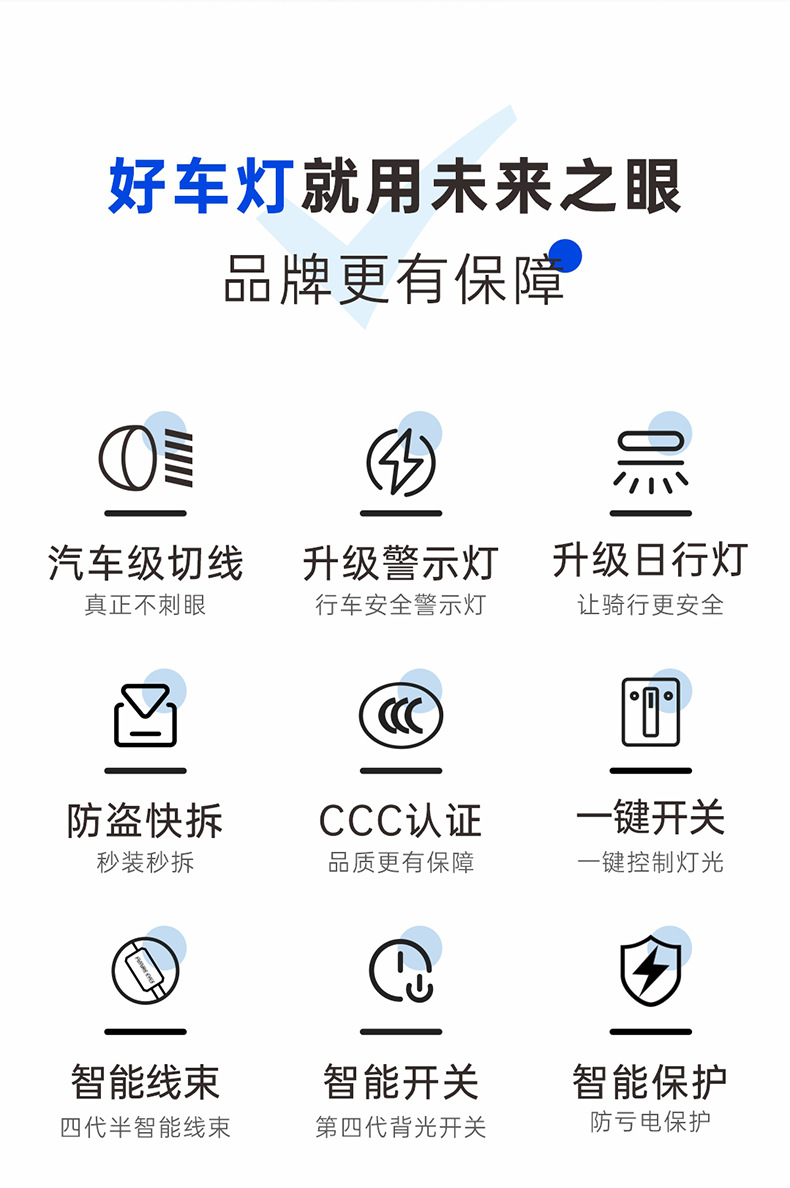 好车灯就用未来之眼

品牌更有保障

汽车级切线
真正不刺眼

升级警示灯
行车安全警示灯

升级日行灯
让骑行更安全

防盗快拆
秒装秒拆

CCC认证
品质更有保障

一键开关
一键控制灯光

智能线束
四代半智能线束

智能开关
第四代背光开关

智能保护
防亏电保护