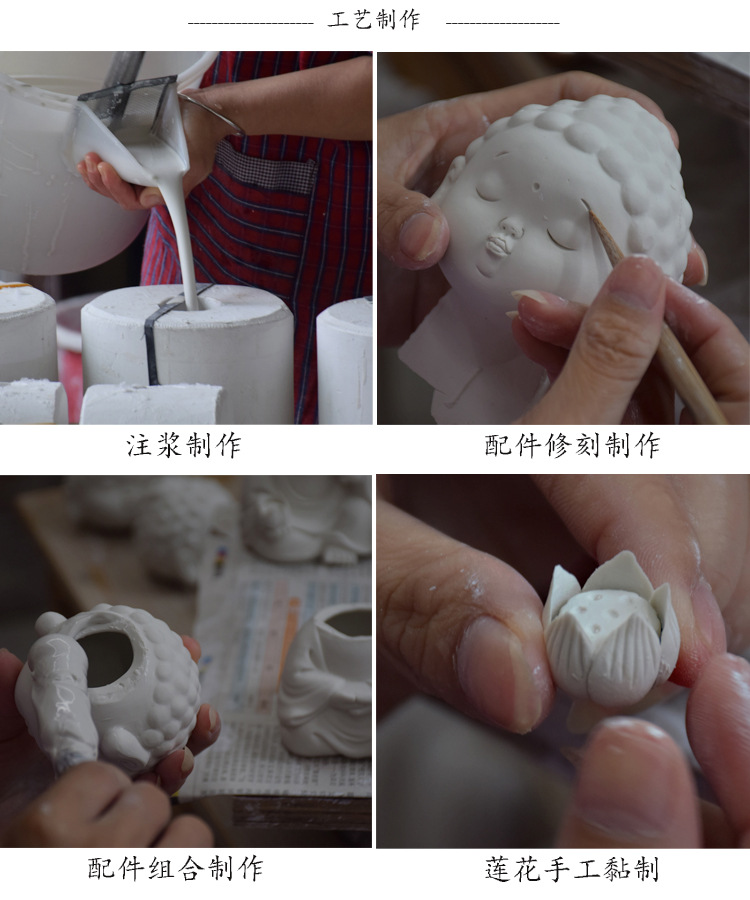 工艺制作

注浆制作

配件修刻制作

配件组合制作

莲花手工黏制