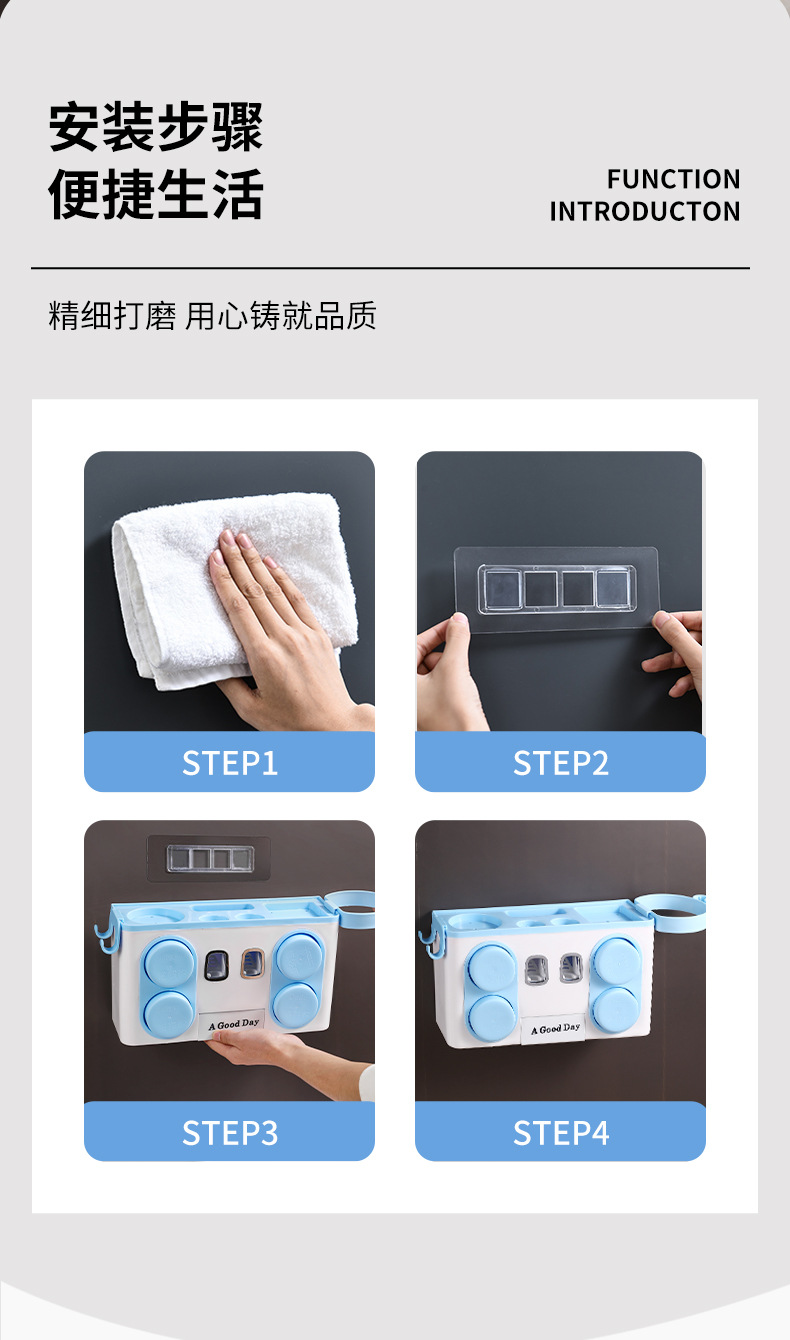 安装步骤
便捷生活

FUNCTION
INTRODUCTON

精细打磨 用心铸就品质

STEP1

STEP2

A Good Day

STEP3

A Good Day

STEP4