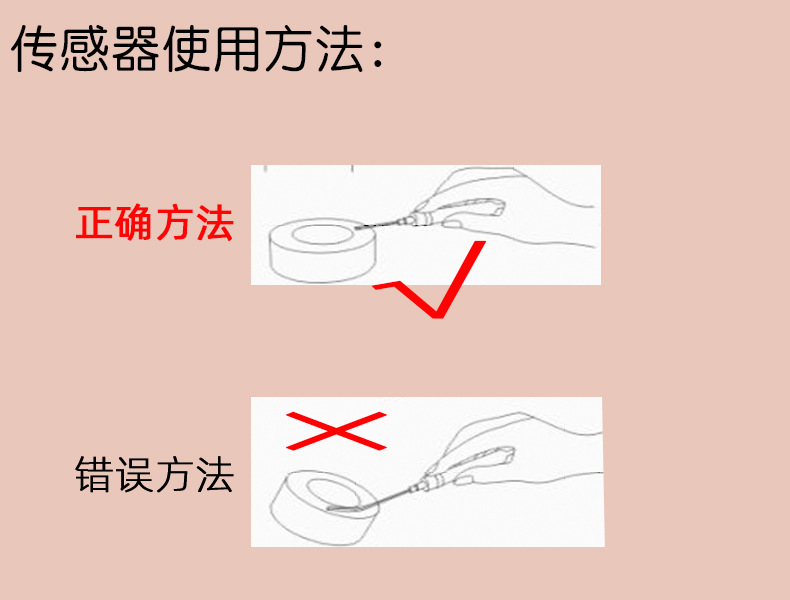 传感器使用方法:

正确方法

错误方法