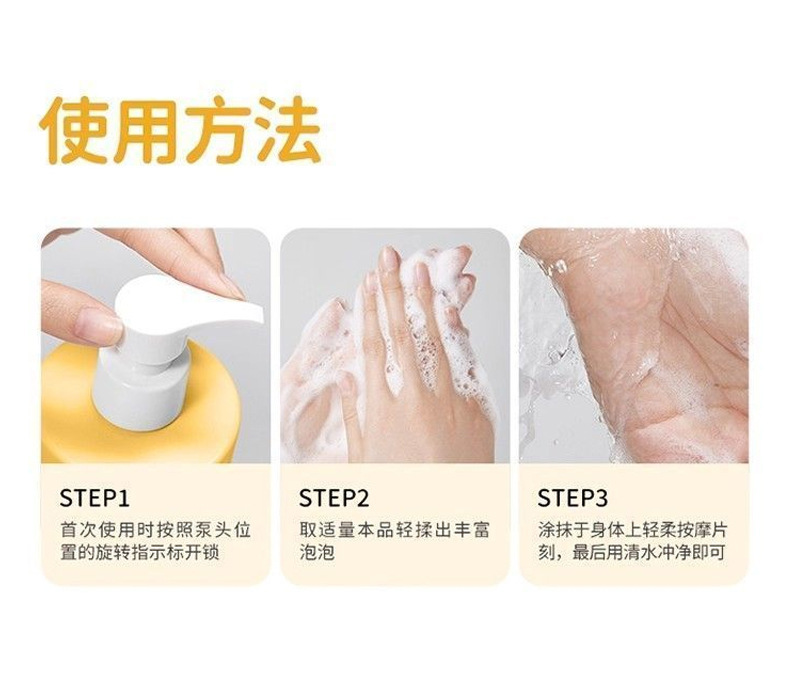 使用方法

STEP1
首次使用时按照泵头位置的旋转指示标开锁

STEP2
取适量本品轻揉出丰富泡泡

STEP3
涂抹于身体上轻柔按摩片刻，最后用清水冲净即可