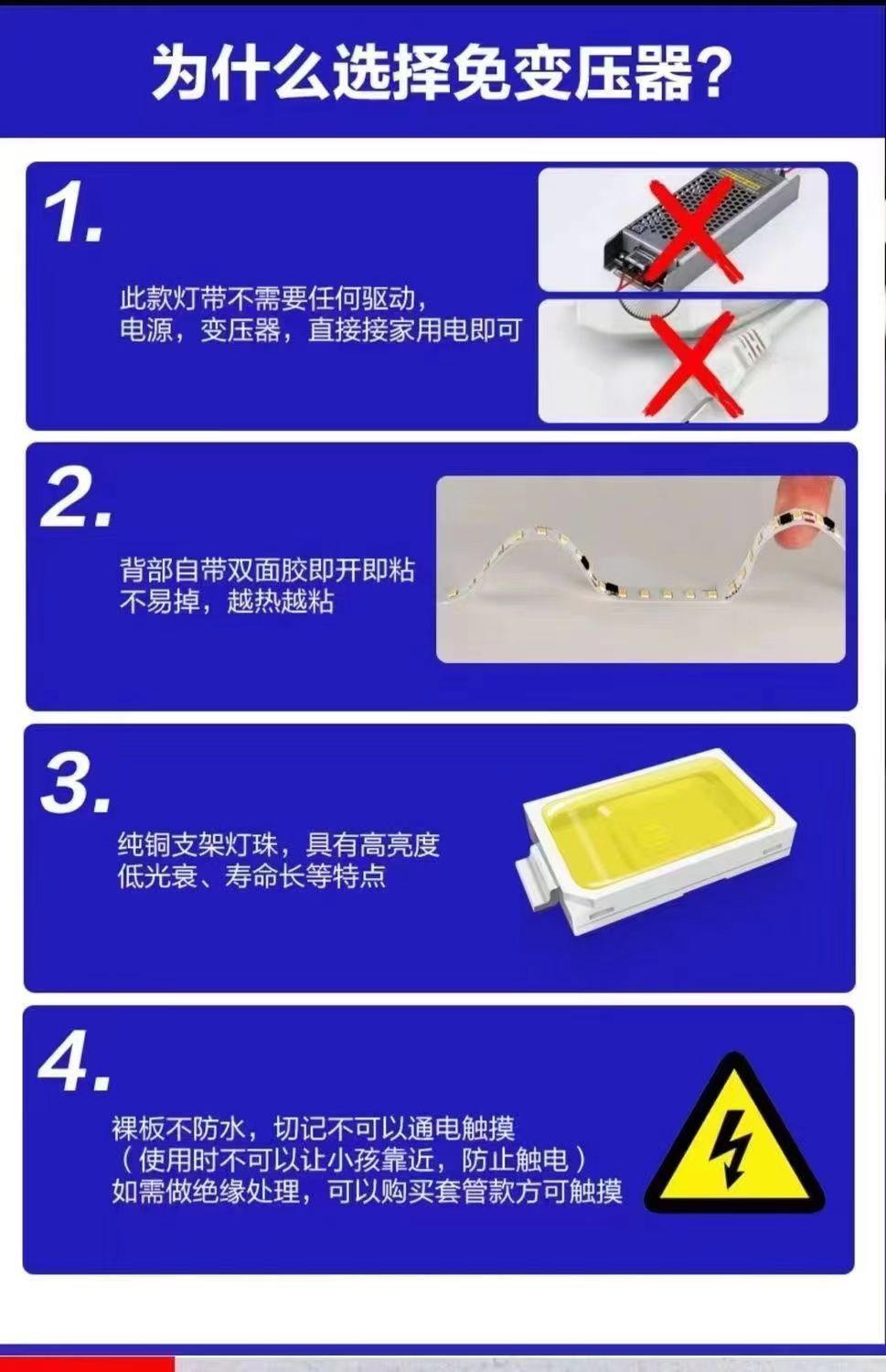 为什么选择免变压器?

1.

此款灯带不需要任何驱动，电源，变压器，直接接家用电即可

2.

背部自带双面胶即开即粘不易掉，越热越粘

3.

纯铜支架灯珠，具有高亮度低光衰、寿命长等特点

4.

裸板不防水，切记不可以通电触摸（使用时不可以让小孩靠近，防止触电）如需做绝缘处理，可以购买套管款方可触摸