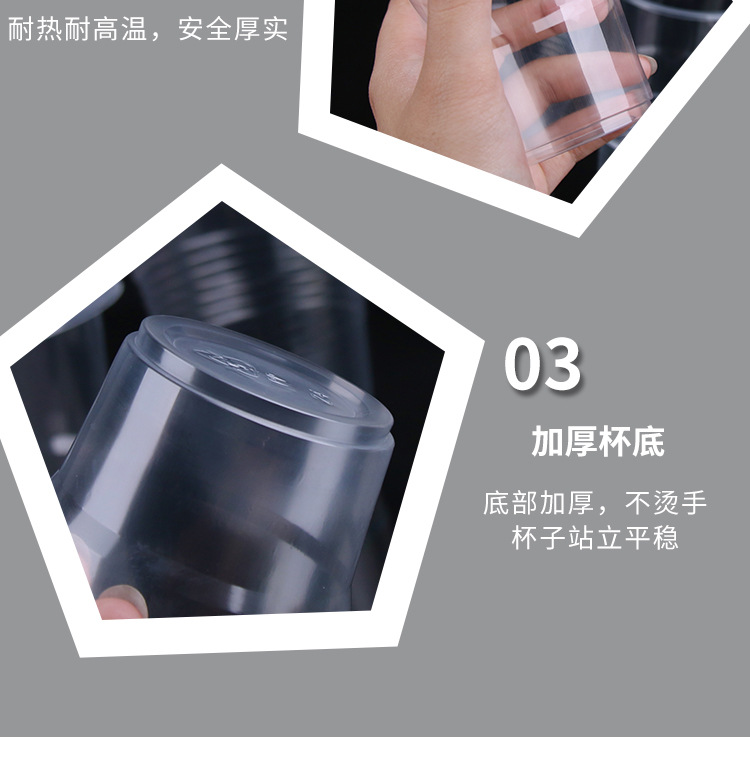 耐热耐高温，安全厚实

03

加厚杯底

底部加厚，不烫手
杯子站立平稳