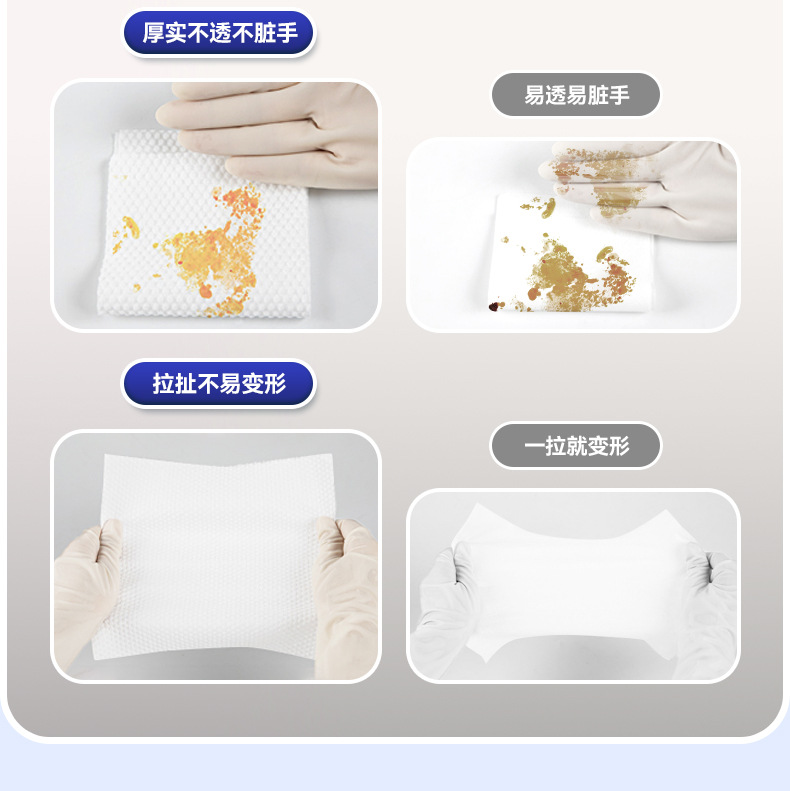 厚实不透不脏手

易透易脏手

拉扯不易变形

一拉就变形