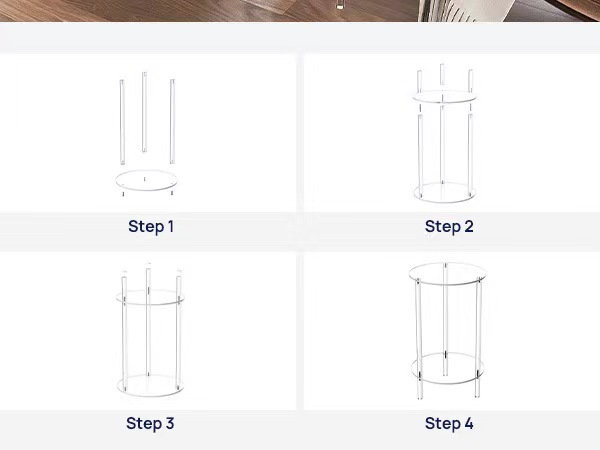 Step 1

Step 2

Step 3

Step 4