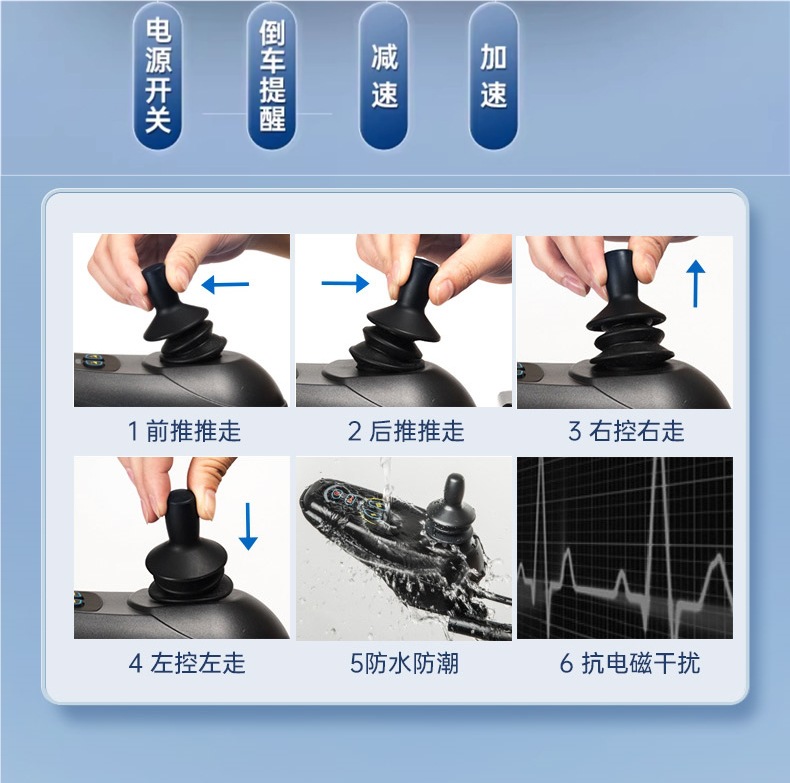 电源开关

倒车提醒

减速

加速

1 前推推走

2 后推推走

3 右控右走

4 左控左走

5防水防潮

6 抗电磁干扰