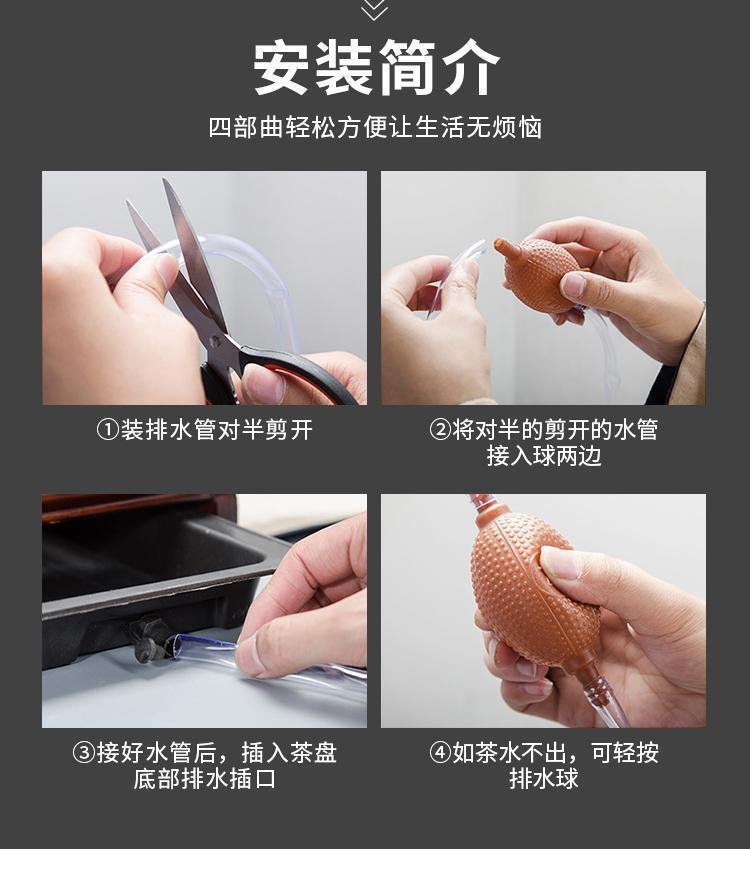 安装简介

四部曲轻松方便让生活无烦恼

①装排水管对半剪开

②将对半的剪开的水管接入球两边

③接好水管后，插入茶盘底部排水插口

④如茶水不出，可轻按排水球