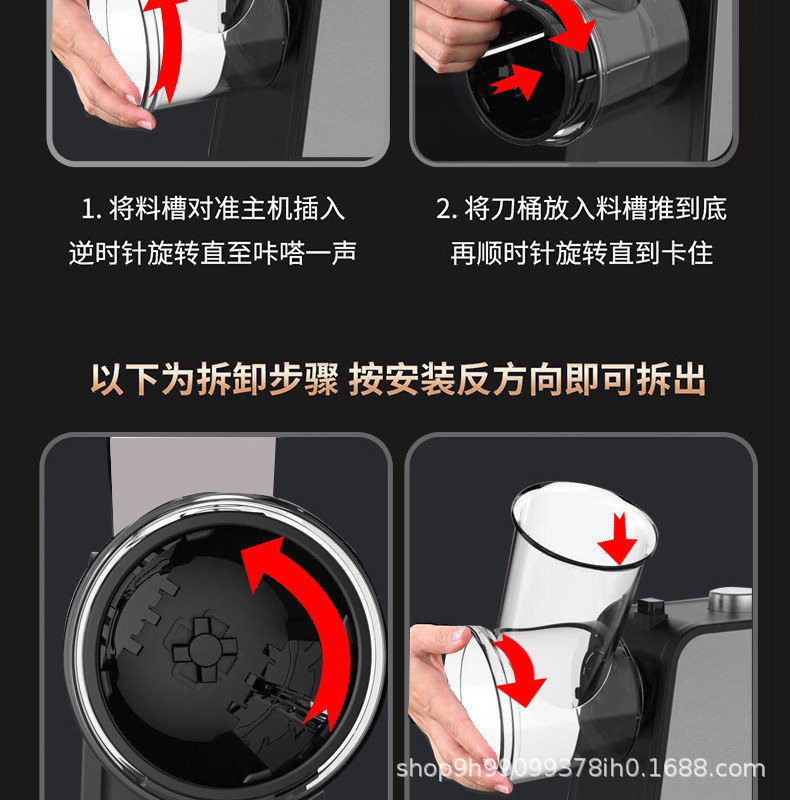 1. 将料槽对准主机插入
逆时针旋转直至咔嗒一声

2. 将刀桶放入料槽推到底
再顺时针旋转直到卡住

以下为拆卸步骤 按安装反方向即可拆出

shop9h99099378ih0.1688.com