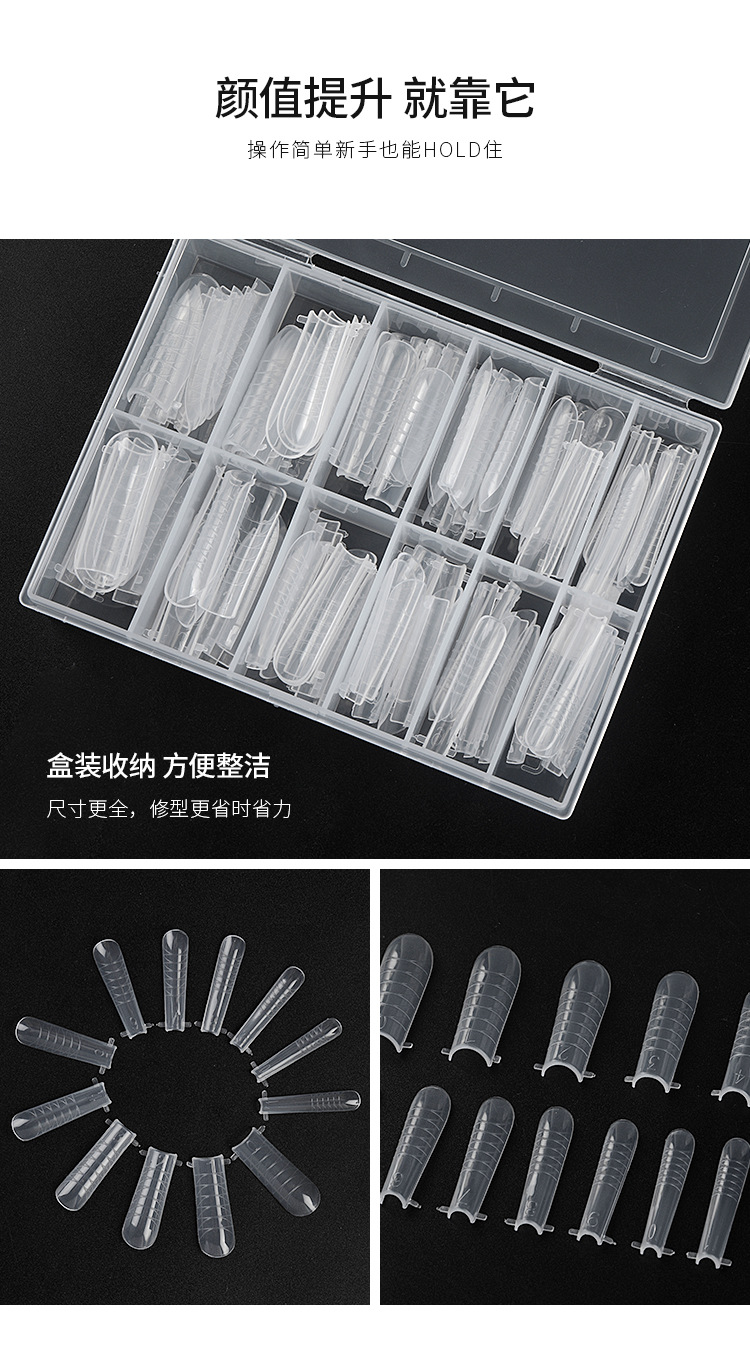 颜值提升 就靠它

操作简单新手也能HOLD住

盒装收纳 方便整洁

尺寸更全，修型更省时省力