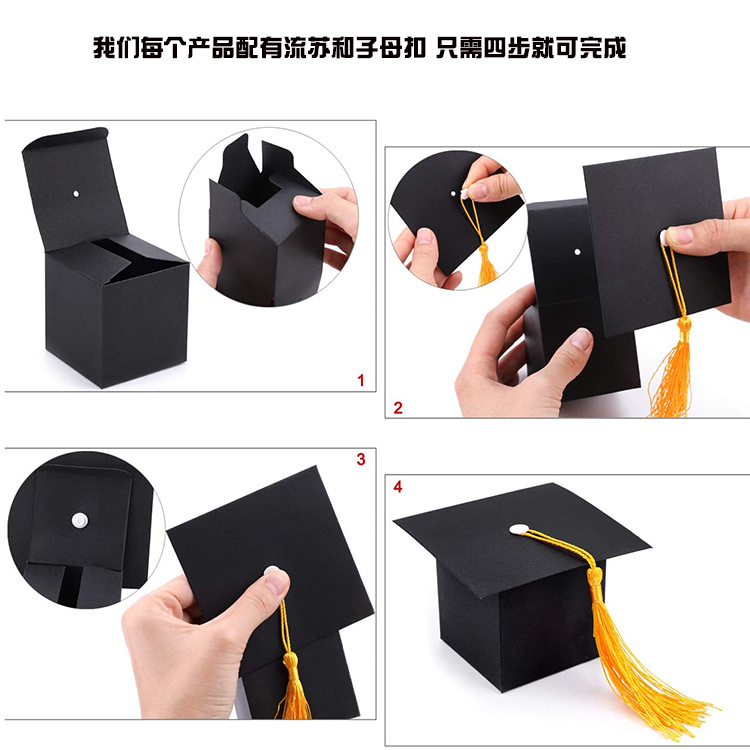 我们每个产品配有流苏和子母扣 只需四步就可完成

1

2

3

4