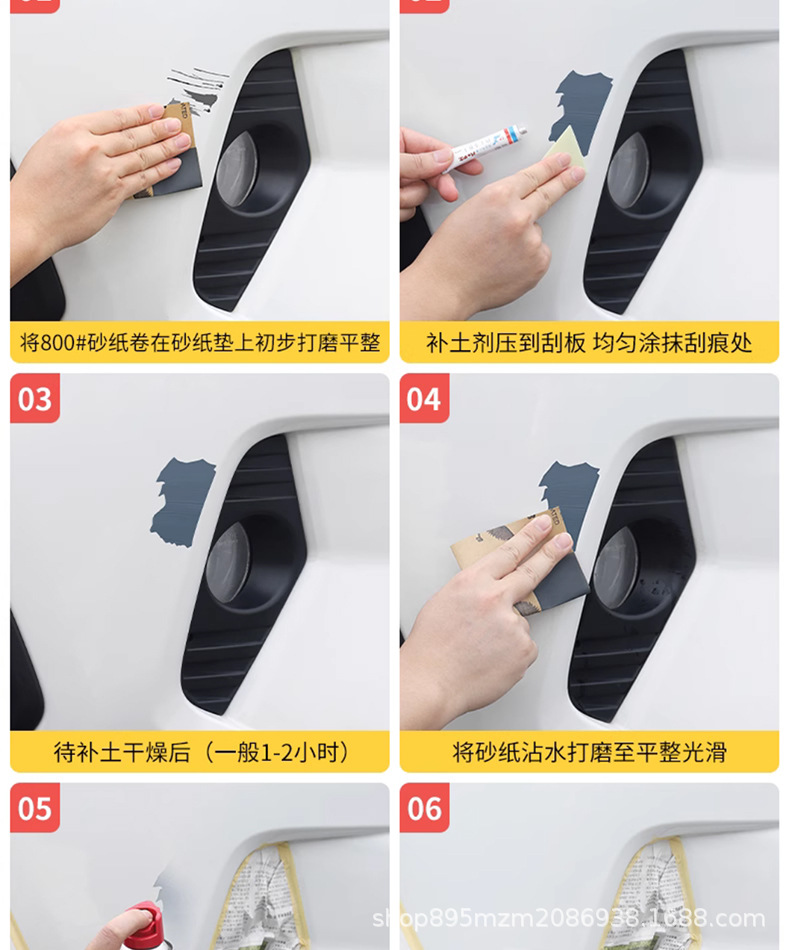 将800#砂纸卷在砂纸垫上初步打磨平整

补土剂压到刮板 均匀涂抹刮痕处

03

待补土干燥后（一般1-2小时）

04

将砂纸沾水打磨至平整光滑

05

06

shop895mzm2086938.1688.com