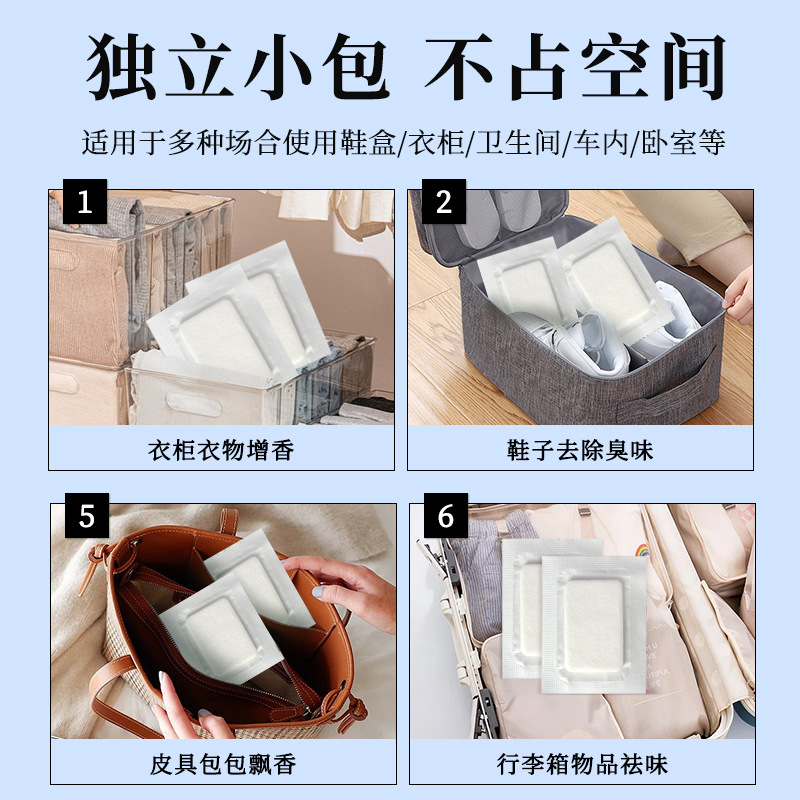 独立小包 不占空间

适用于多种场合使用鞋盒/衣柜/卫生间/车内/卧室等

1

衣柜衣物增香

2

鞋子去除臭味

5

皮具包包飘香

6

行李箱物品祛味