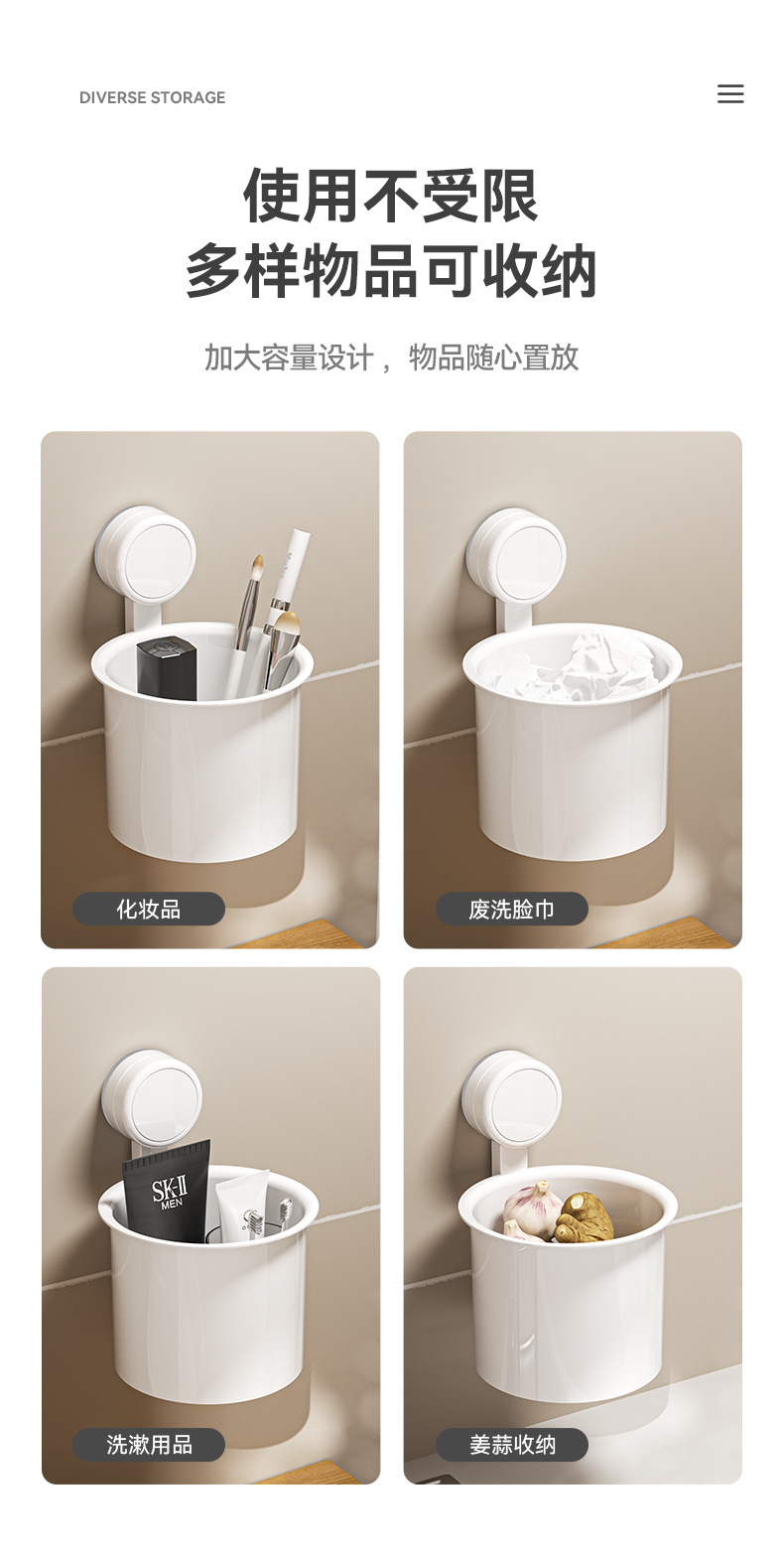 DIVERSE STORAGE

使用不受限
多样物品可收纳

加大容量设计，物品随心置放

化妆品

废洗脸巾

SK-II MEN

洗漱用品

姜蒜收纳