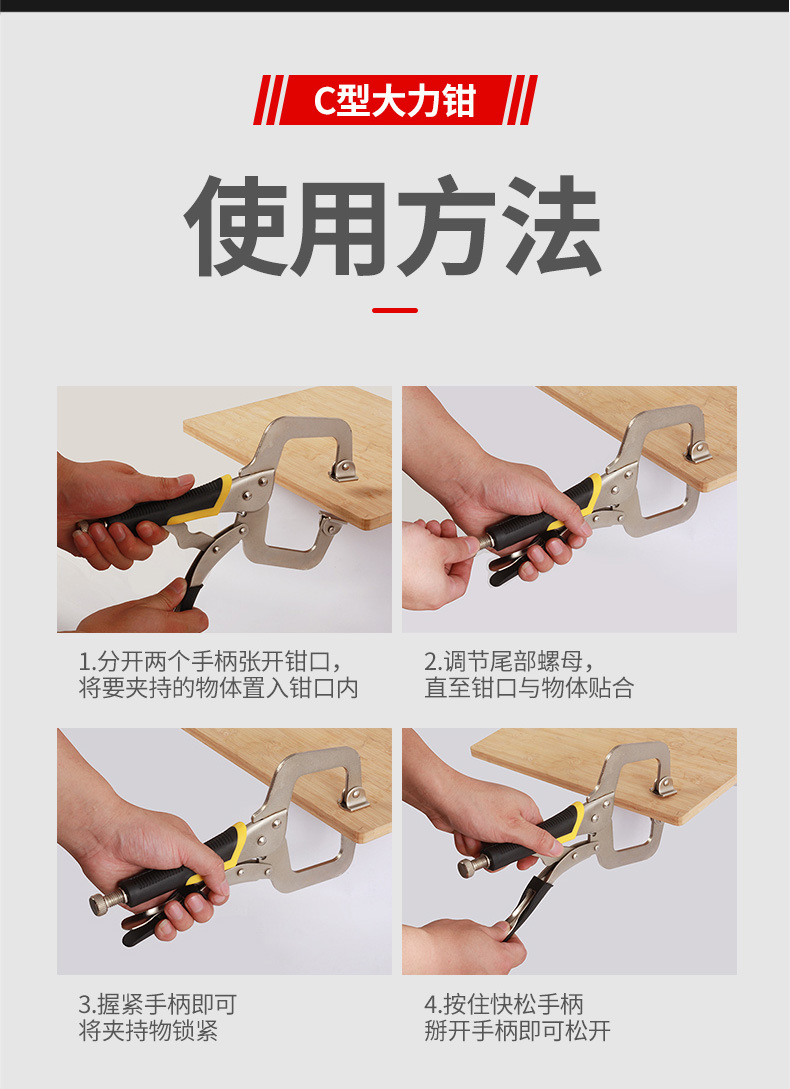 C型大力钳

使用方法

1.分开两个手柄张开钳口，将要夹持的物体置入钳口内

2.调节尾部螺母，直至钳口与物体贴合

3.握紧手柄即可将夹持物锁紧

4.按住快松手柄掰开手柄即可松开