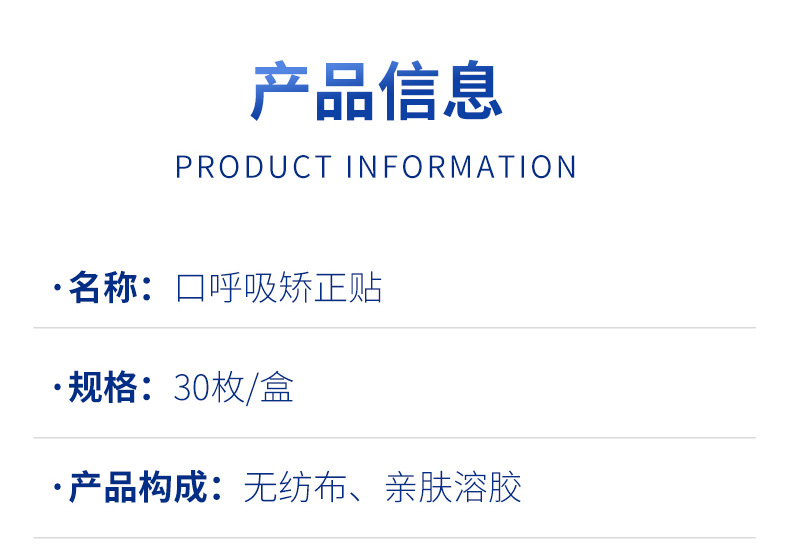 产品信息

PRODUCT INFORMATION

·名称：口呼吸矫正贴

·规格：30枚/盒

·产品构成：无纺布、亲肤溶胶