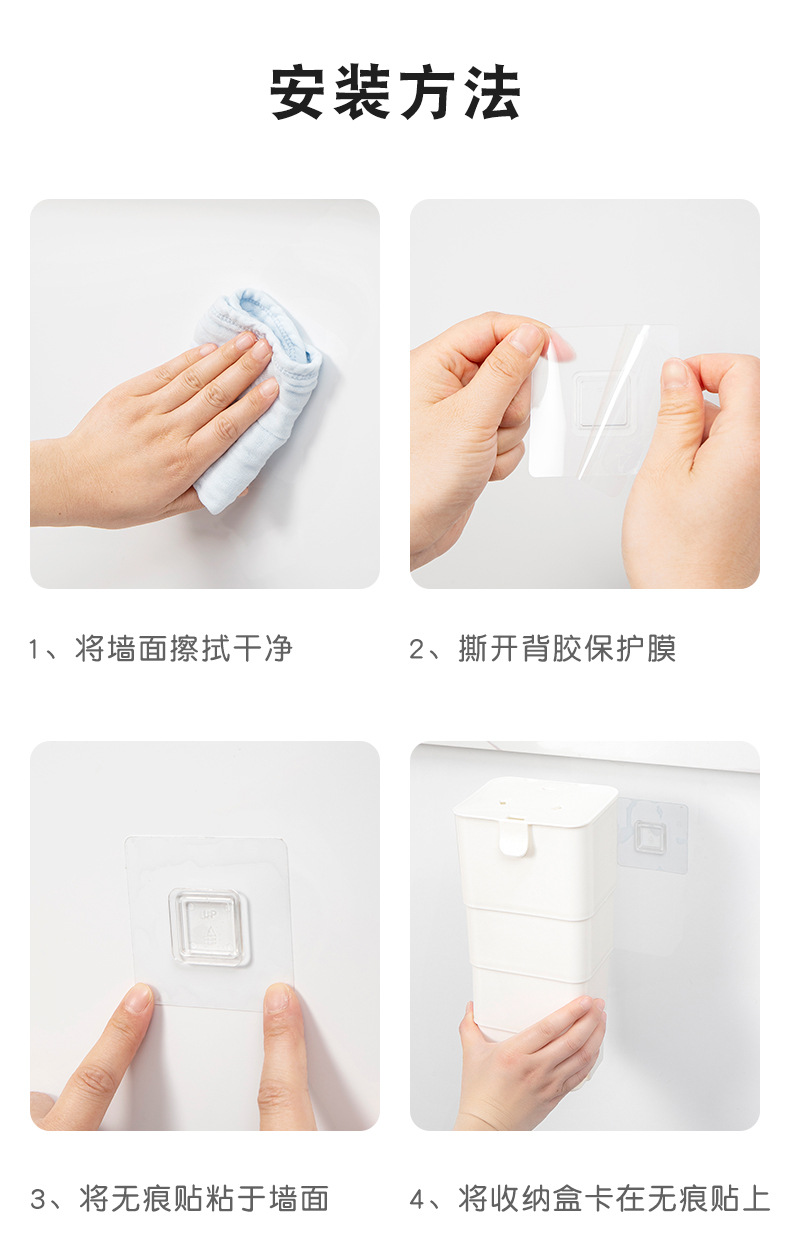 安装方法

1、将墙面擦拭干净

2、撕开背胶保护膜

UP

3、将无痕贴粘于墙面

4、将收纳盒卡在无痕贴上