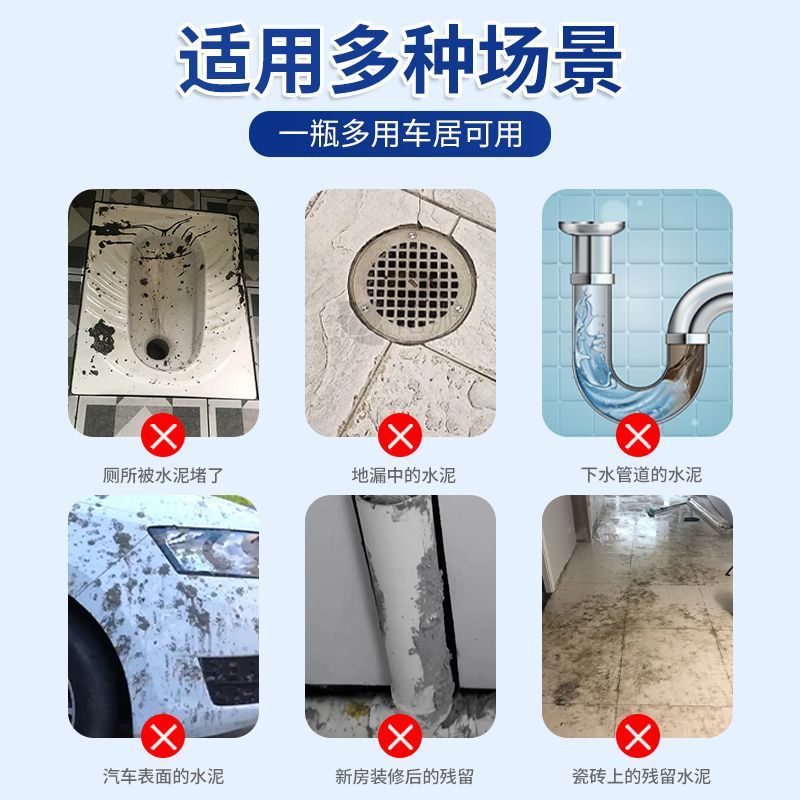 适用多种场景

一瓶多用车居可用

厕所被水泥堵了

地漏中的水泥

下水管道的水泥

汽车表面的水泥

新房装修后的残留

瓷砖上的残留水泥