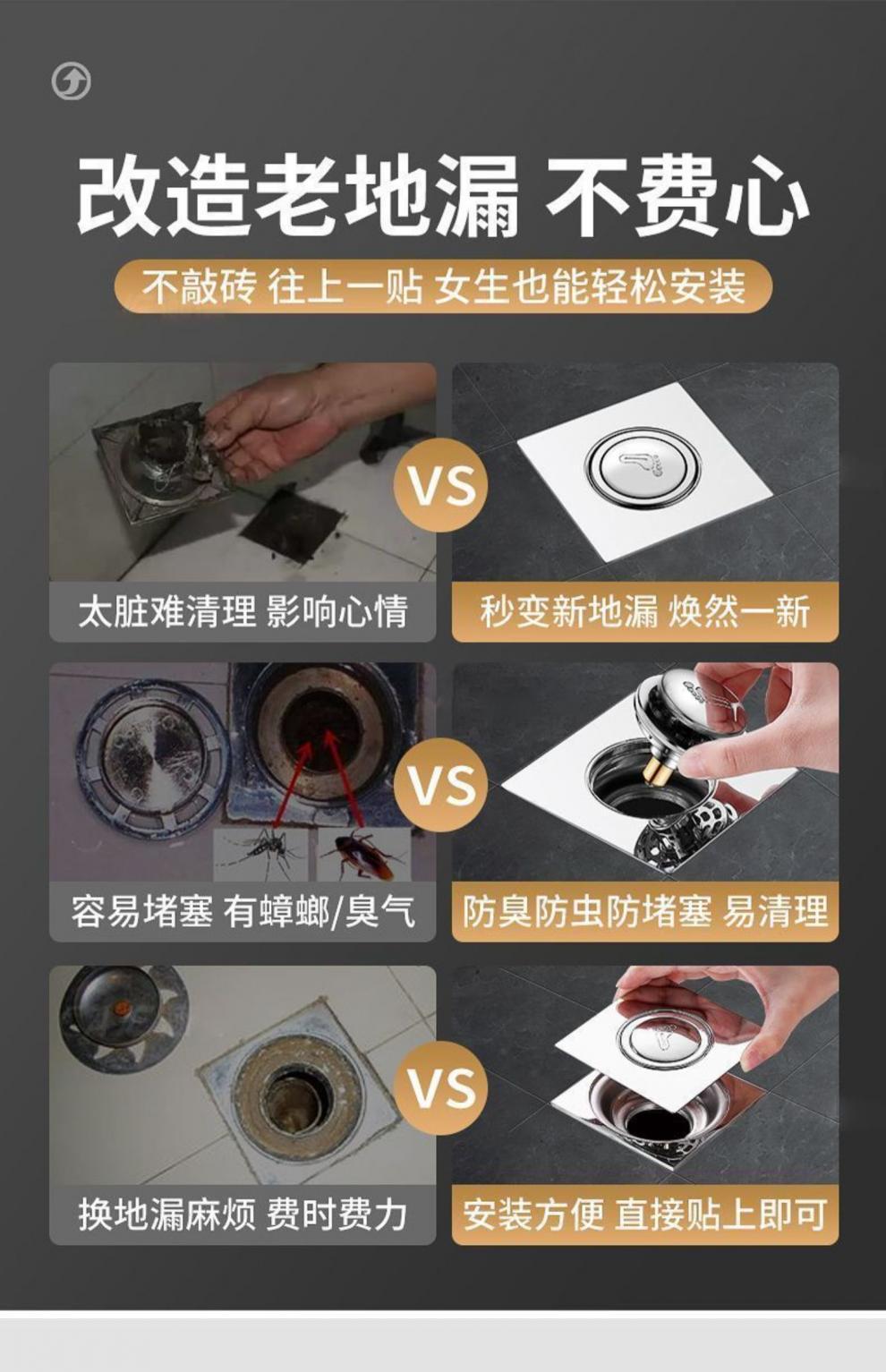 改造老地漏 不费心

不敲砖 往上一贴 女生也能轻松安装

太脏难清理 影响心情

VS

秒变新地漏 焕然一新

容易堵塞 有蟑螂/臭气

VS

防臭防虫防堵塞 易清理

换地漏麻烦 费时费力

VS

安装方便 直接贴上即可