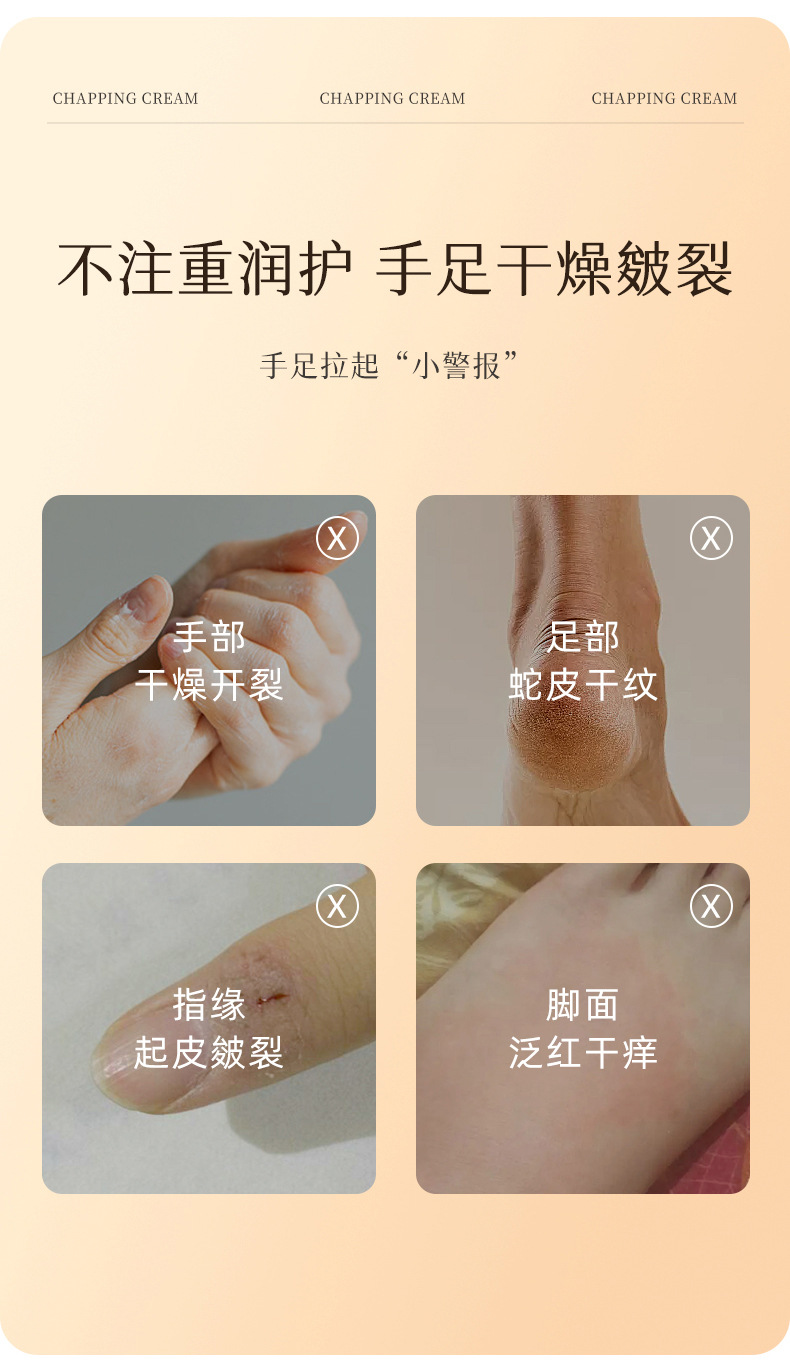 CHAPPING CREAM CHAPPING CREAM CHAPPING CREAM

不注重润护 手足干燥皴裂

手足拉起“小警报”

X
手部
干燥开裂

X
足部
蛇皮干纹

X
指缘
起皮皴裂

X
脚面
泛红干痒