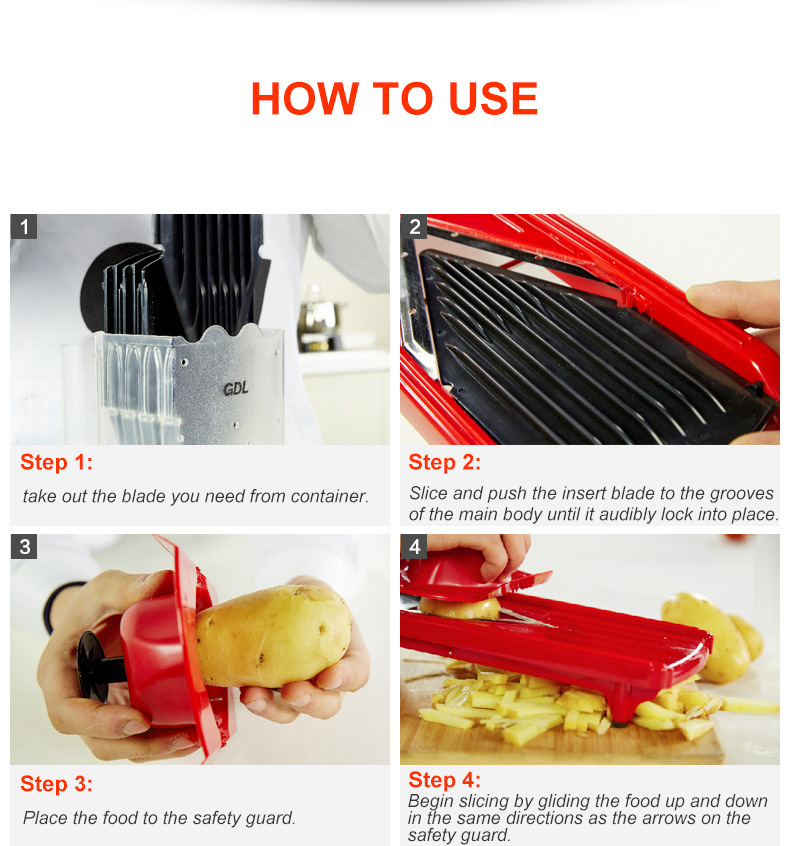 HOW TO USE

1

GDL

Step 1:

take out the blade you need from container.

2

Step 2:

Slice and push the insert blade to the grooves of the main body until it audibly lock into place.

3

Step 3:

Place the food to the safety guard.

4

Step 4:

Begin slicing by gliding the food up and down in the same directions as the arrows on the safety guard.