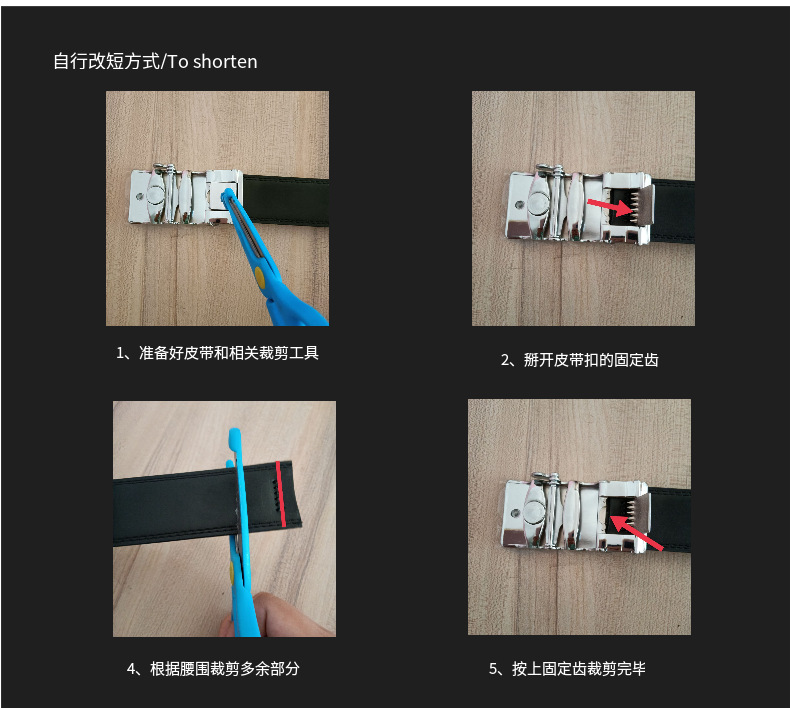 自行改短方式/To shorten

1、准备好皮带和相关裁剪工具

2、掰开皮带扣的固定齿

4、根据腰围裁剪多余部分

5、按上固定齿裁剪完毕