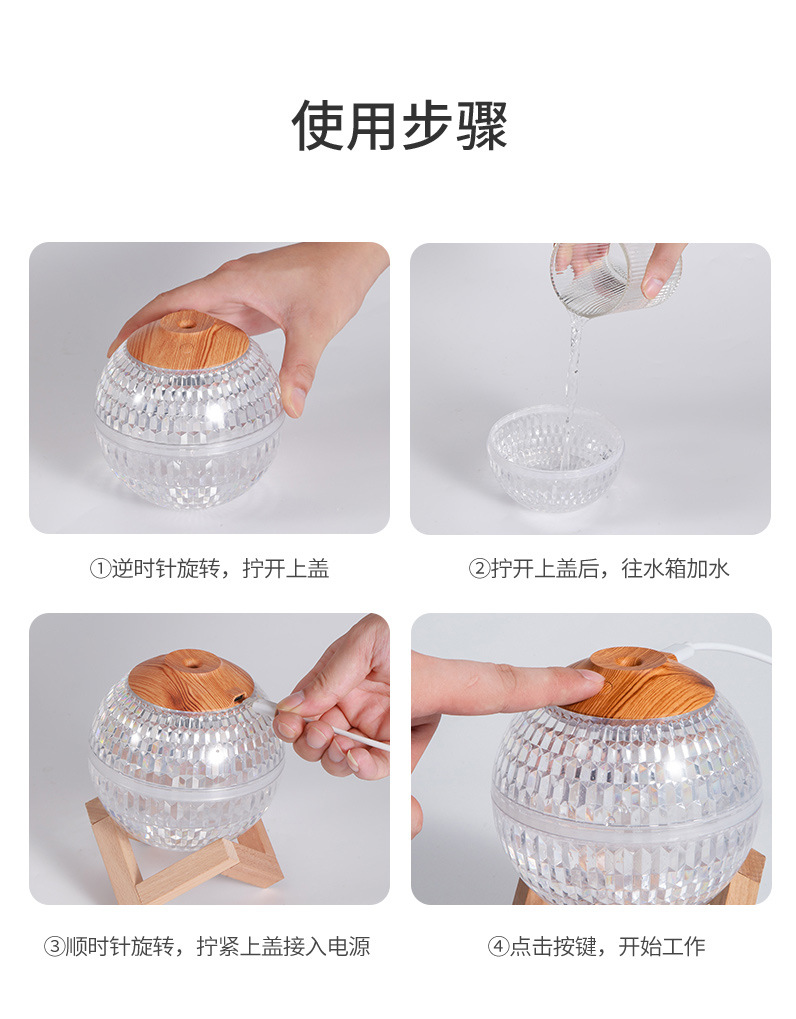 使用步骤

①逆时针旋转，拧开上盖

②拧开上盖后，往水箱加水

③顺时针旋转，拧紧上盖接入电源

④点击按键，开始工作