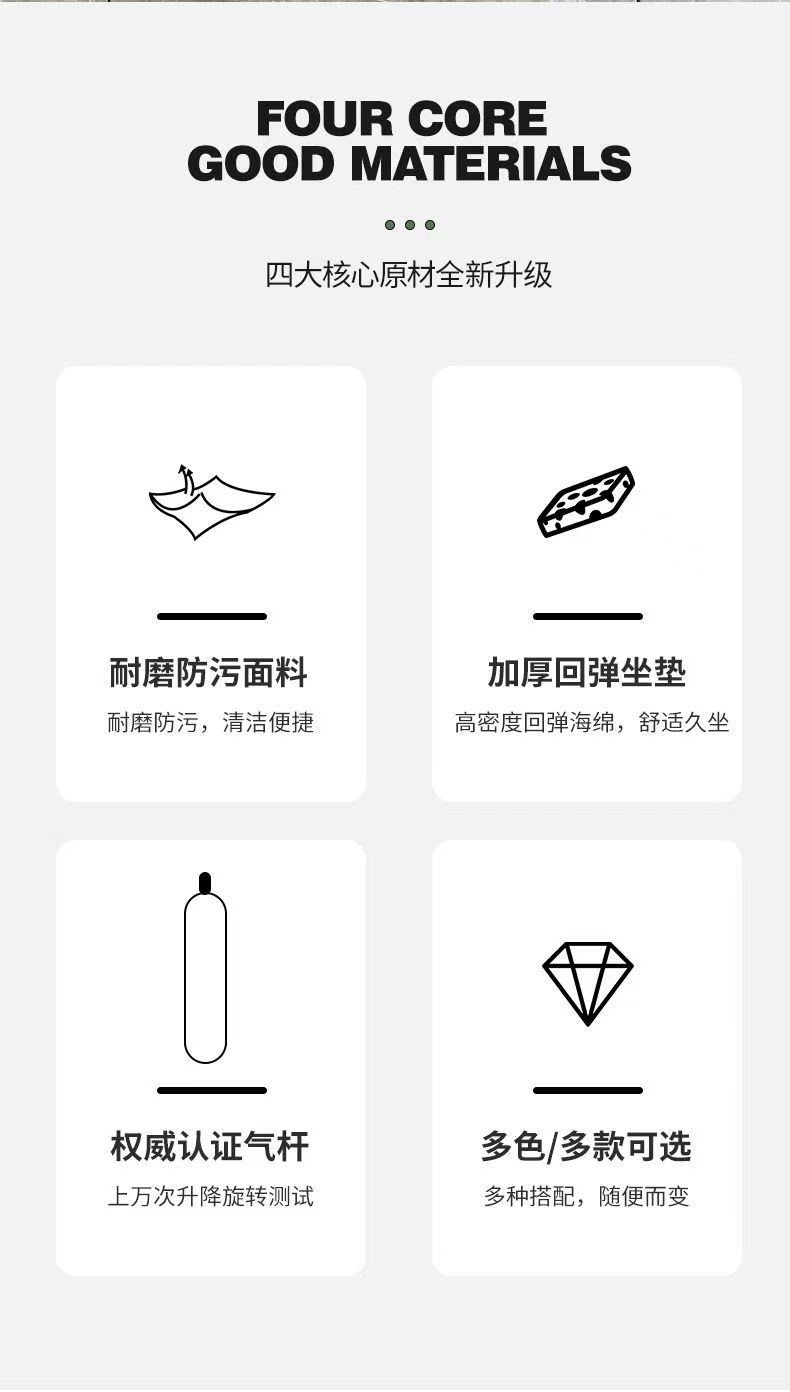 FOUR CORE
GOOD MATERIALS

四大核心原材全新升级

耐磨防污面料

耐磨防污，清洁便捷

加厚回弹坐垫

高密度回弹海绵，舒适久坐

权威认证气杆

上万次升降旋转测试

多色/多款可选

多种搭配，随便而变