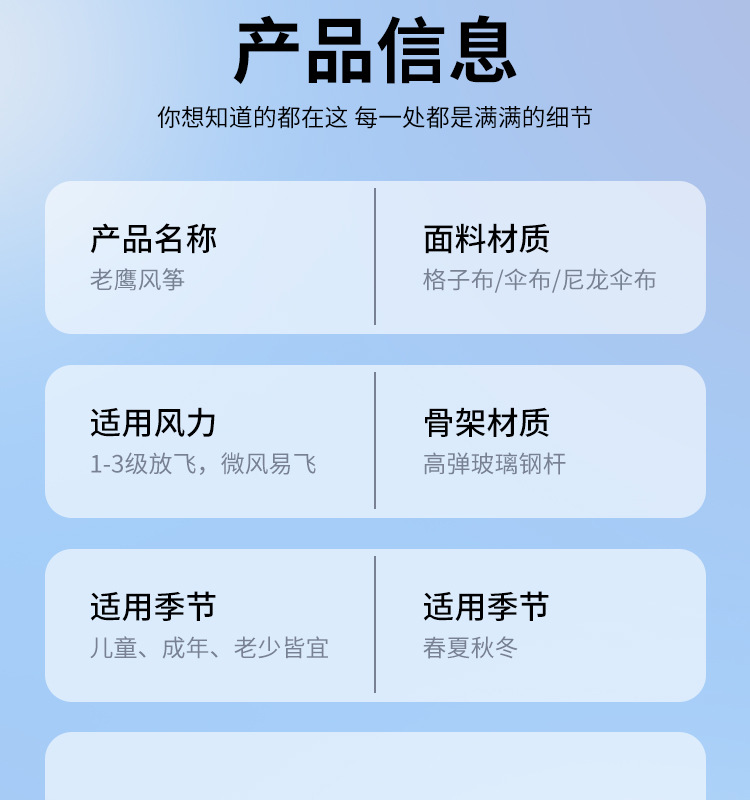 产品信息

你想知道的都在这 每一处都是满满的细节

产品名称
老鹰风筝

面料材质
格子布/伞布/尼龙伞布

适用风力
1-3级放飞，微风易飞

骨架材质
高弹玻璃钢杆

适用季节
儿童、成年、老少皆宜

适用季节
春夏秋冬