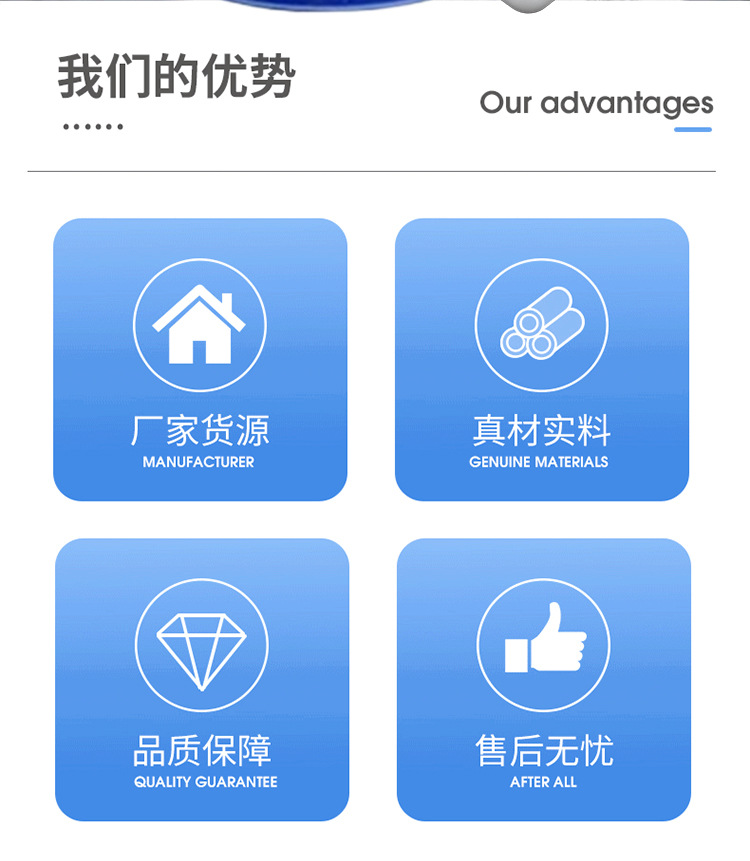 我们的优势

Our advantages

厂家货源
MANUFACTURER

真材实料
GENUINE MATERIALS

品质保障
QUALITY GUARANTEE

售后无忧
AFTER ALL