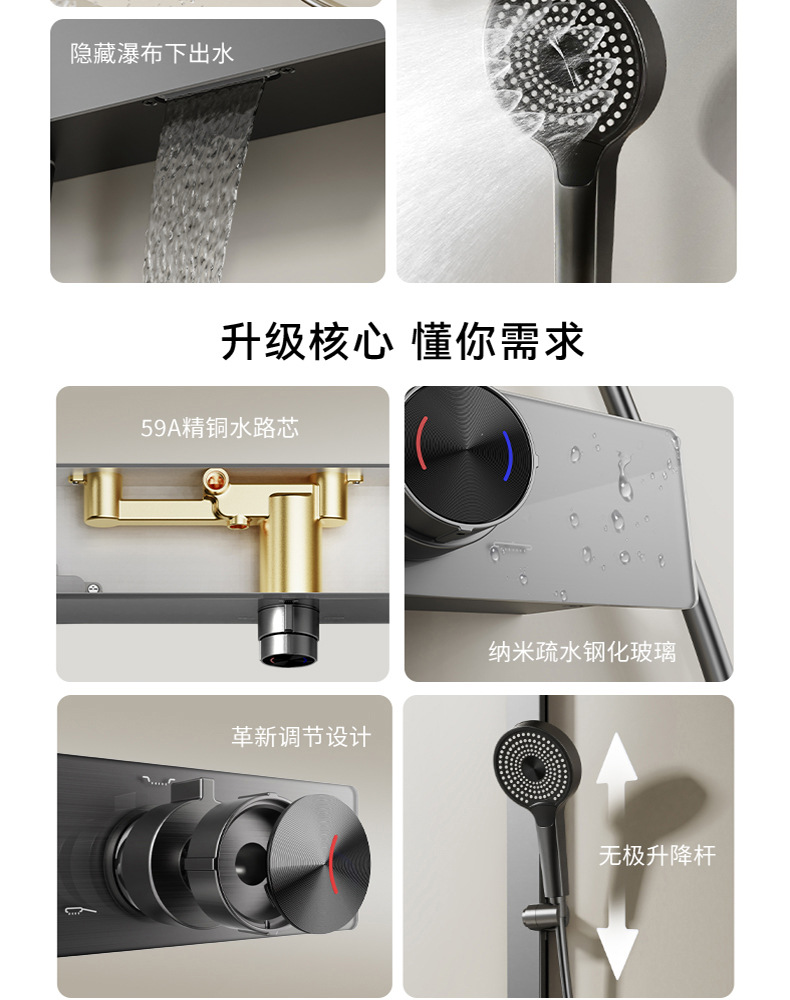 隐藏瀑布下出水

升级核心 懂你需求

59A精铜水路芯

纳米疏水钢化玻璃

革新调节设计

无极升降杆