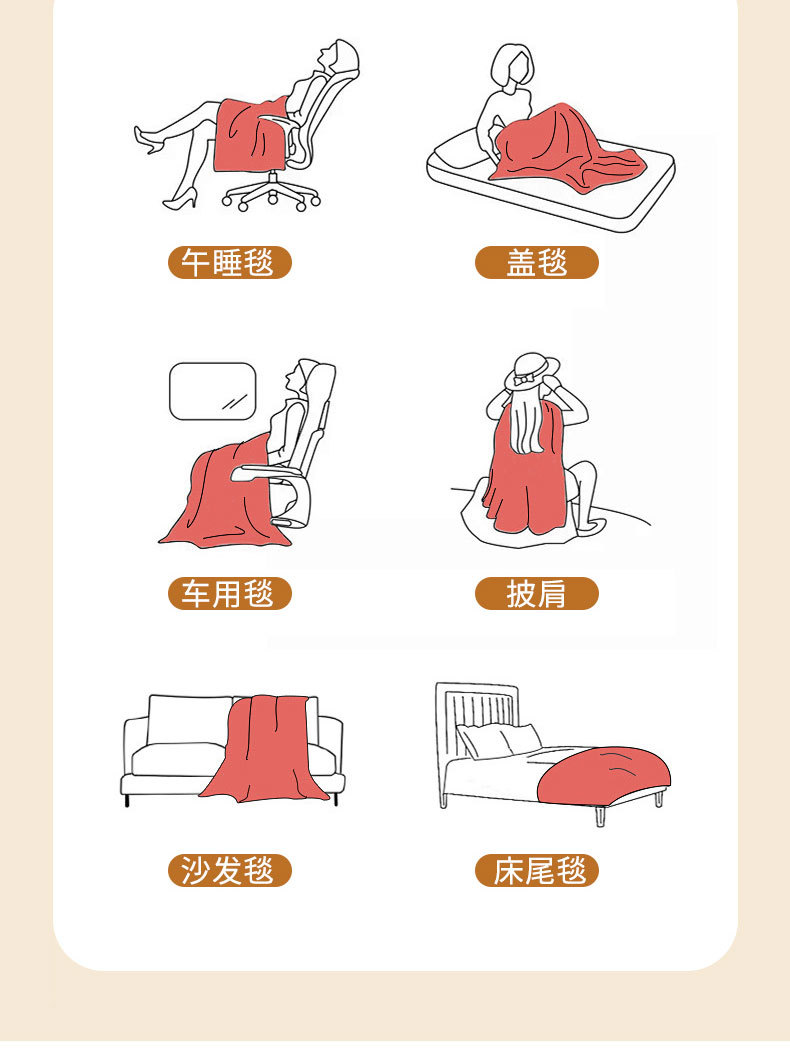 午睡毯

盖毯

车用毯

披肩

沙发毯

床尾毯