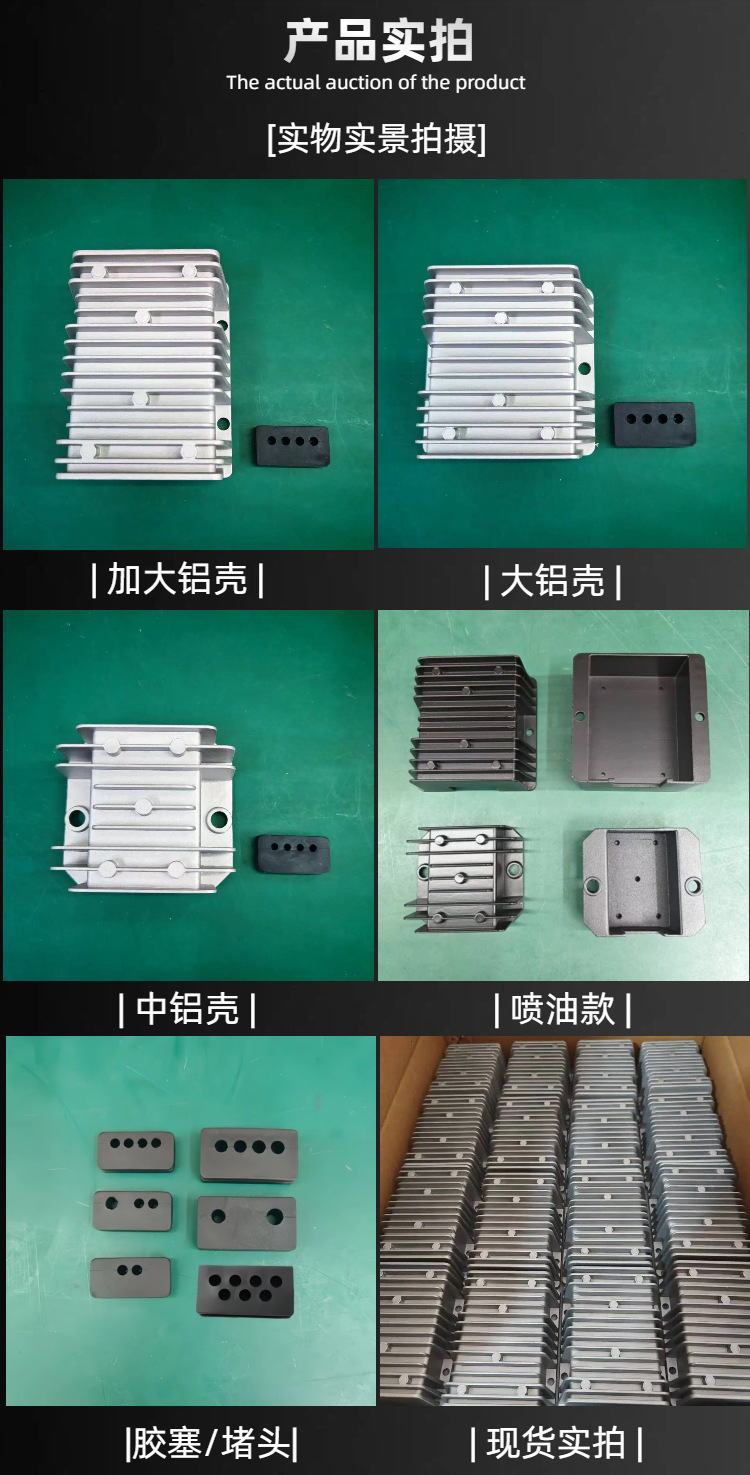 产品实拍

The actual auction of the product

[实物实景拍摄]

| 加大铝壳 |

| 大铝壳 |

| 中铝壳 |

| 喷油款 |

|胶塞/堵头|

| 现货实拍 |